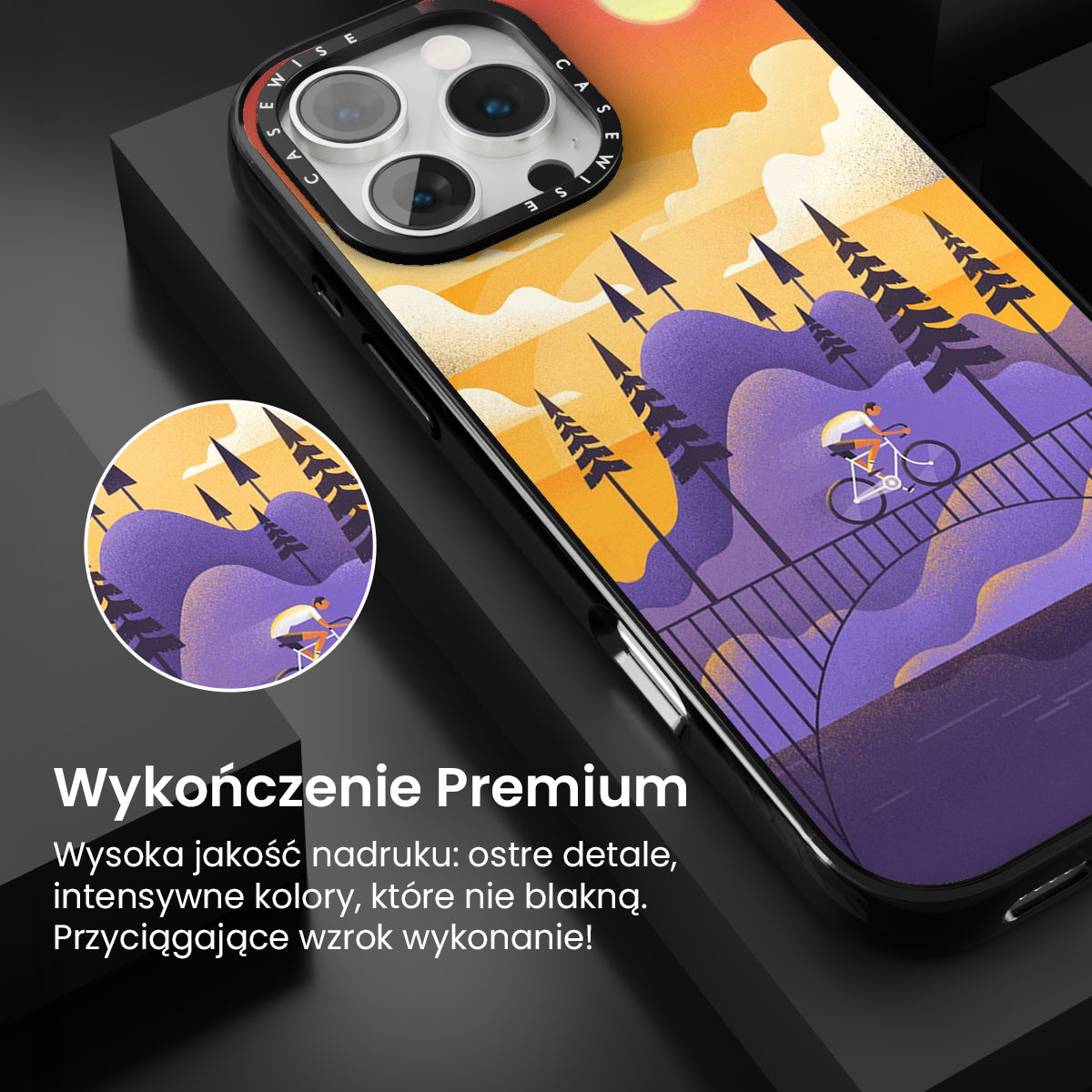 CASEWISE CASEWISE

Wykończenie Premium

Wysoka jakość nadruku: ostre detale, intensywne kolory, które nie blakną. Przyciągające wzrok wykonanie!