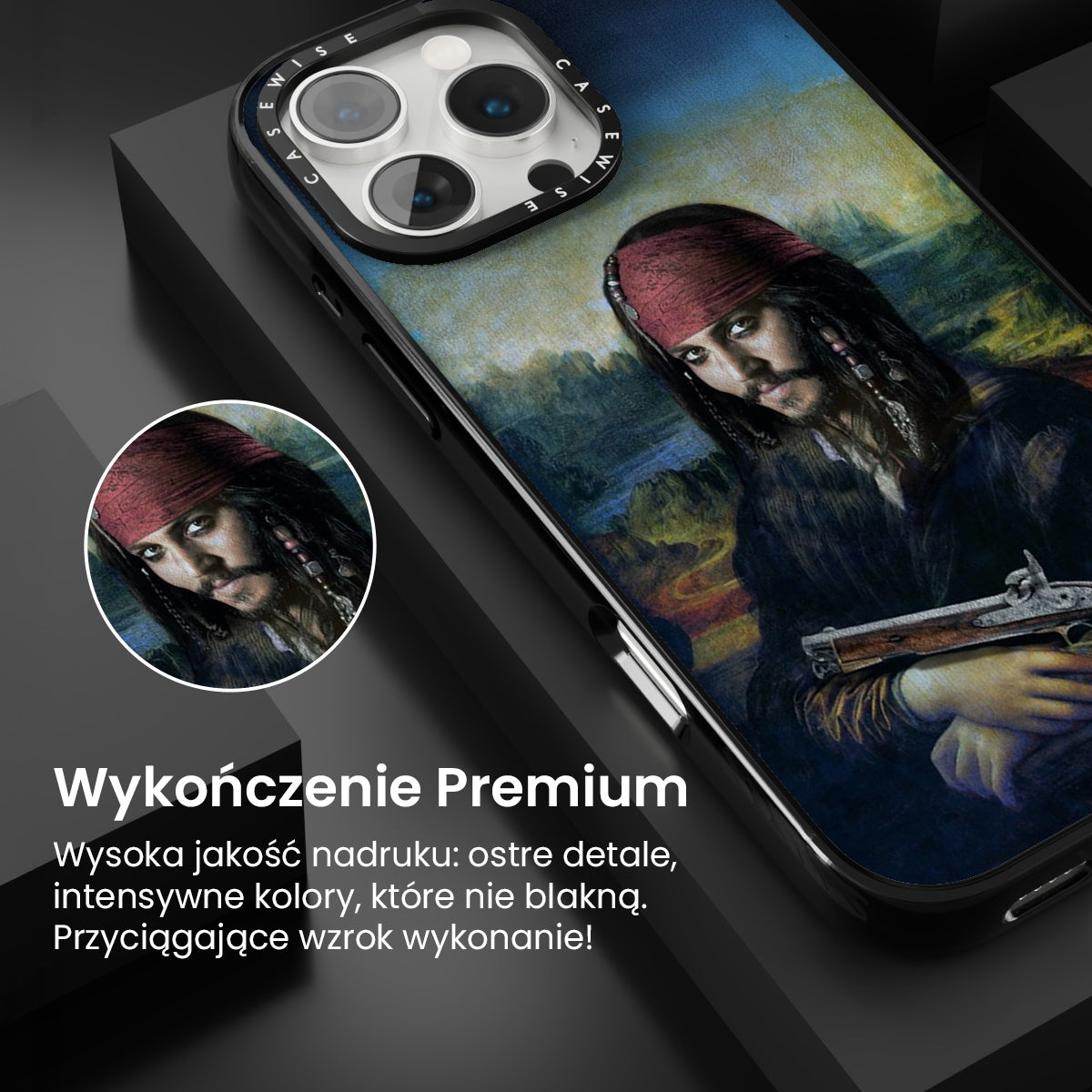 CASEWISE CASEWISE

Wykończenie Premium

Wysoka jakość nadruku: ostre detale, intensywne kolory, które nie blakną. Przyciągające wzrok wykonanie!