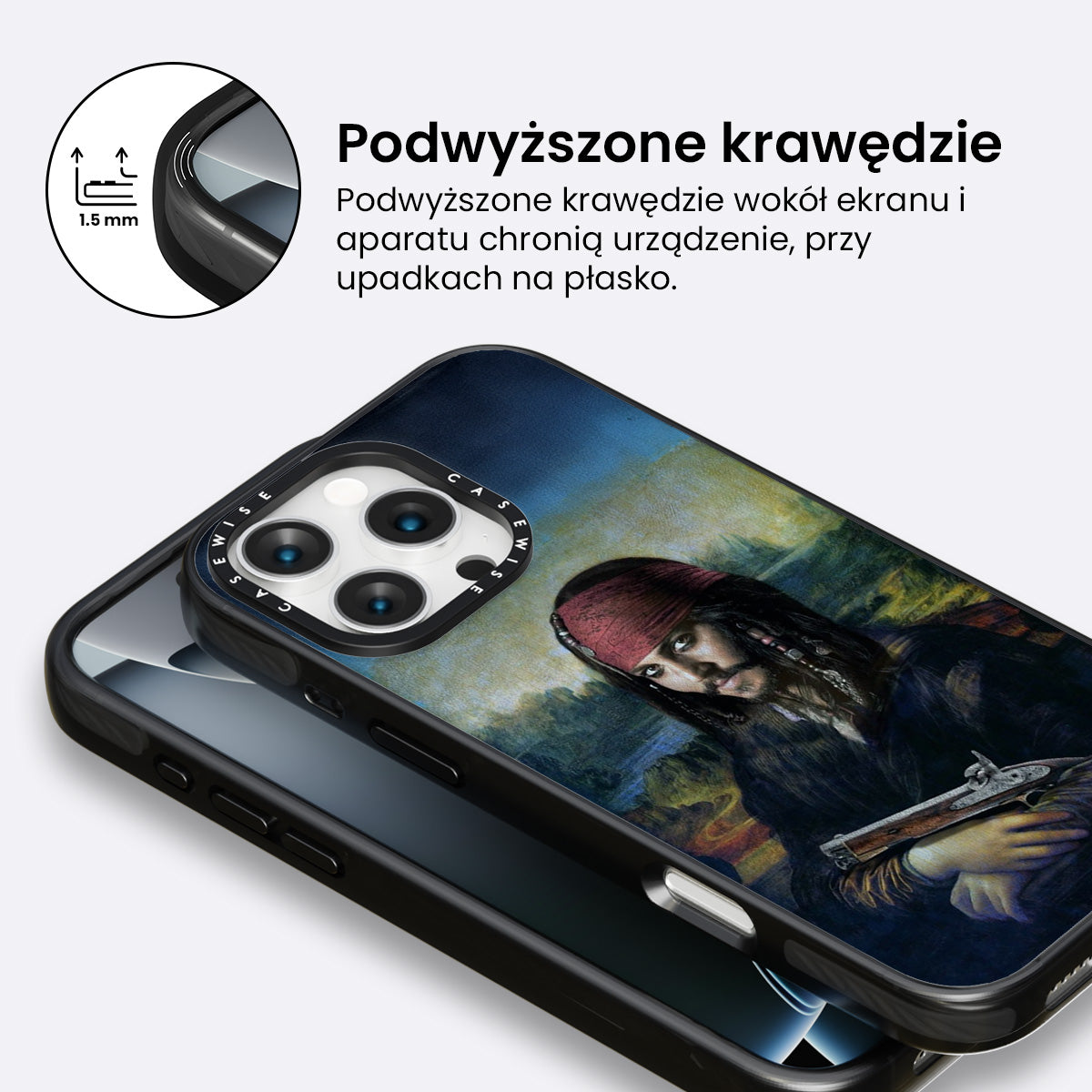 1.5 mm

Podwyższone krawędzie

Podwyższone krawędzie wokół ekranu i aparatu chronią urządzenie, przy upadkach na płasko.

CASEWISE CASEWISE