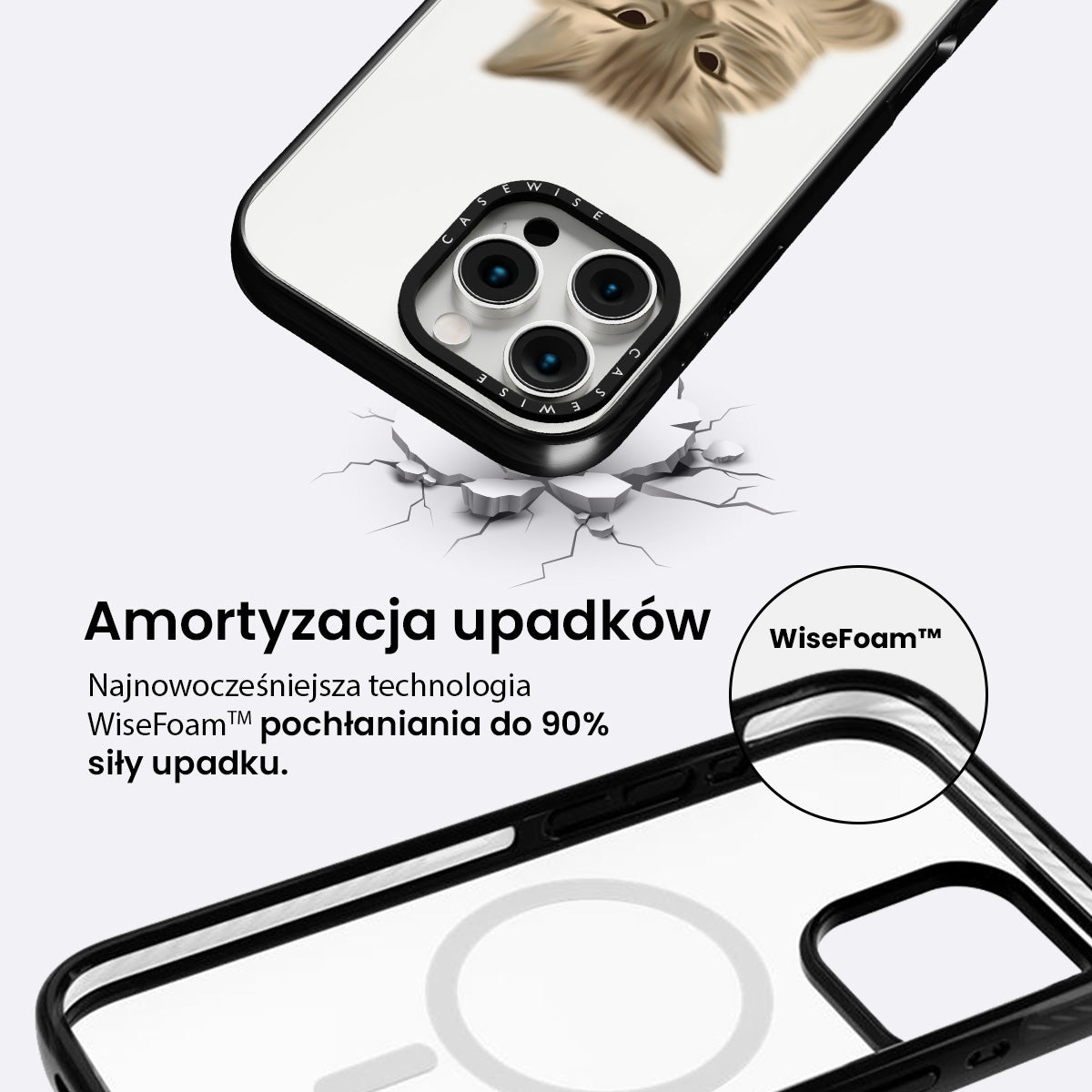 CASEWISE

CASEWISE

Amortyzacja upadków

Najnowocześniejsza technologia WiseFoam™ pochłaniania do 90% siły upadku.

WiseFoam™