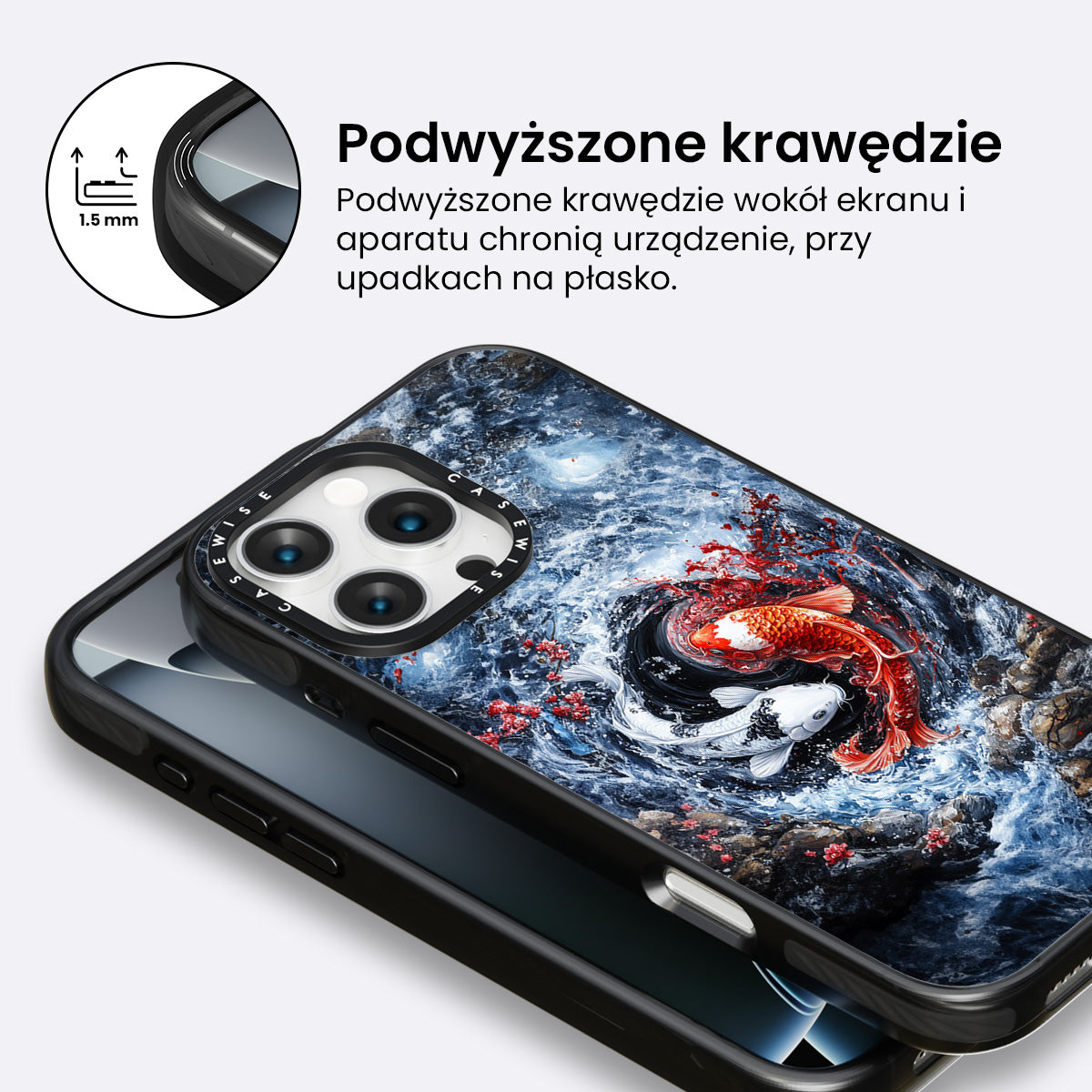 1.5 mm

Podwyższone krawędzie

Podwyższone krawędzie wokół ekranu i aparatu chronią urządzenie, przy upadkach na płasko.

CASEWISE CASEWISE