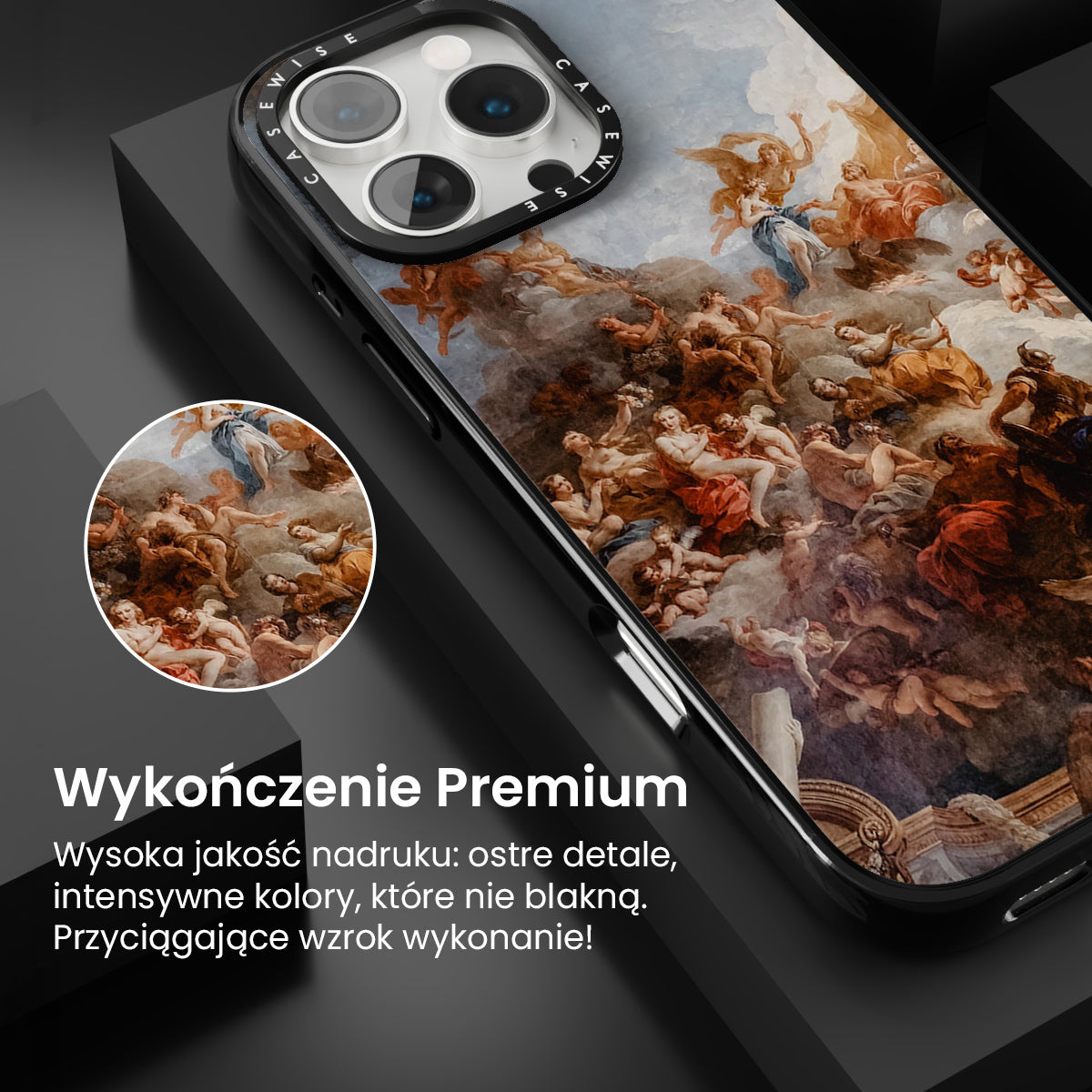 CASEWISE CASEWISE

Wykończenie Premium

Wysoka jakość nadruku: ostre detale, intensywne kolory, które nie blakną. Przyciągające wzrok wykonanie!