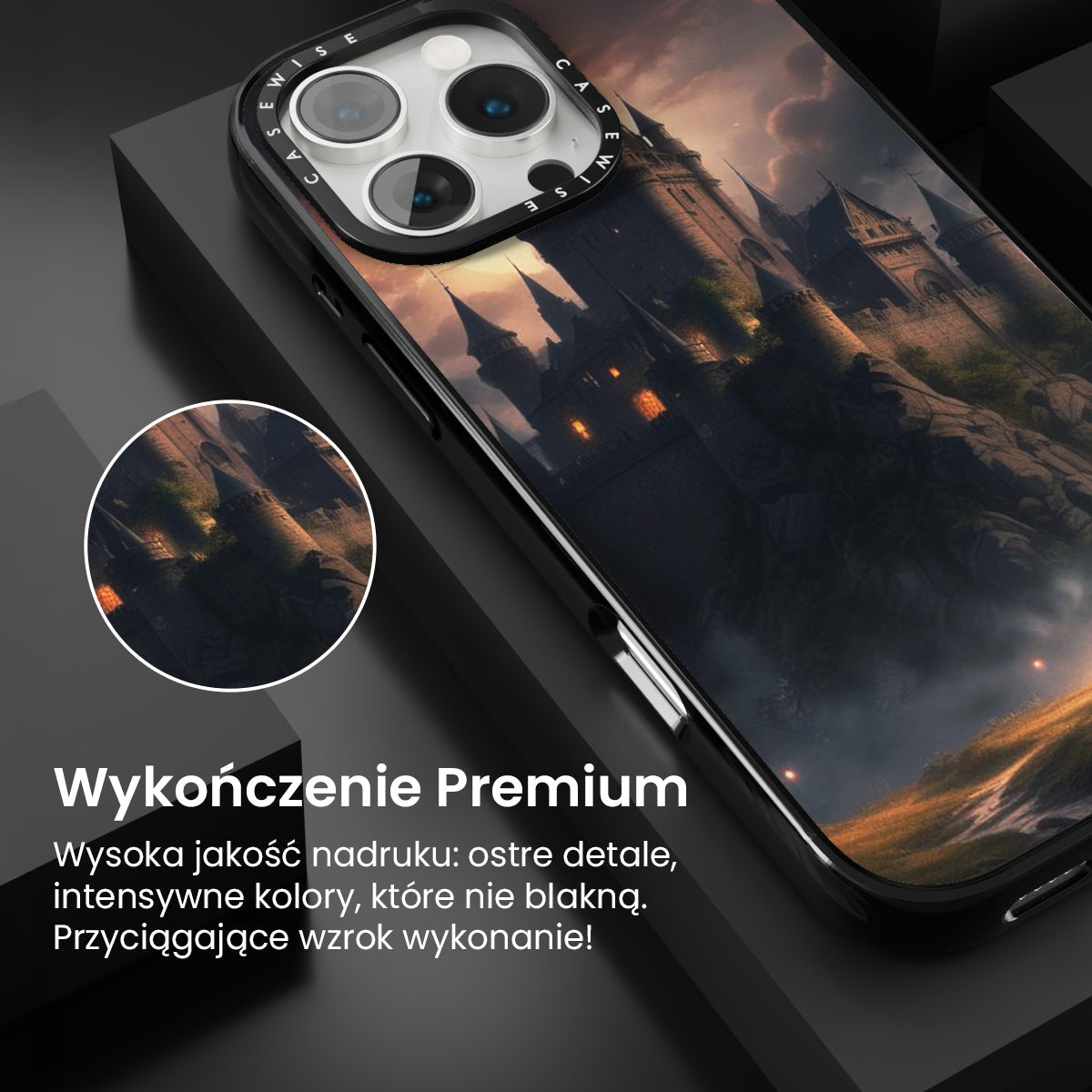 CASEWISE CASEWISE

Wykończenie Premium

Wysoka jakość nadruku: ostre detale, intensywne kolory, które nie blakną. Przyciągające wzrok wykonanie!