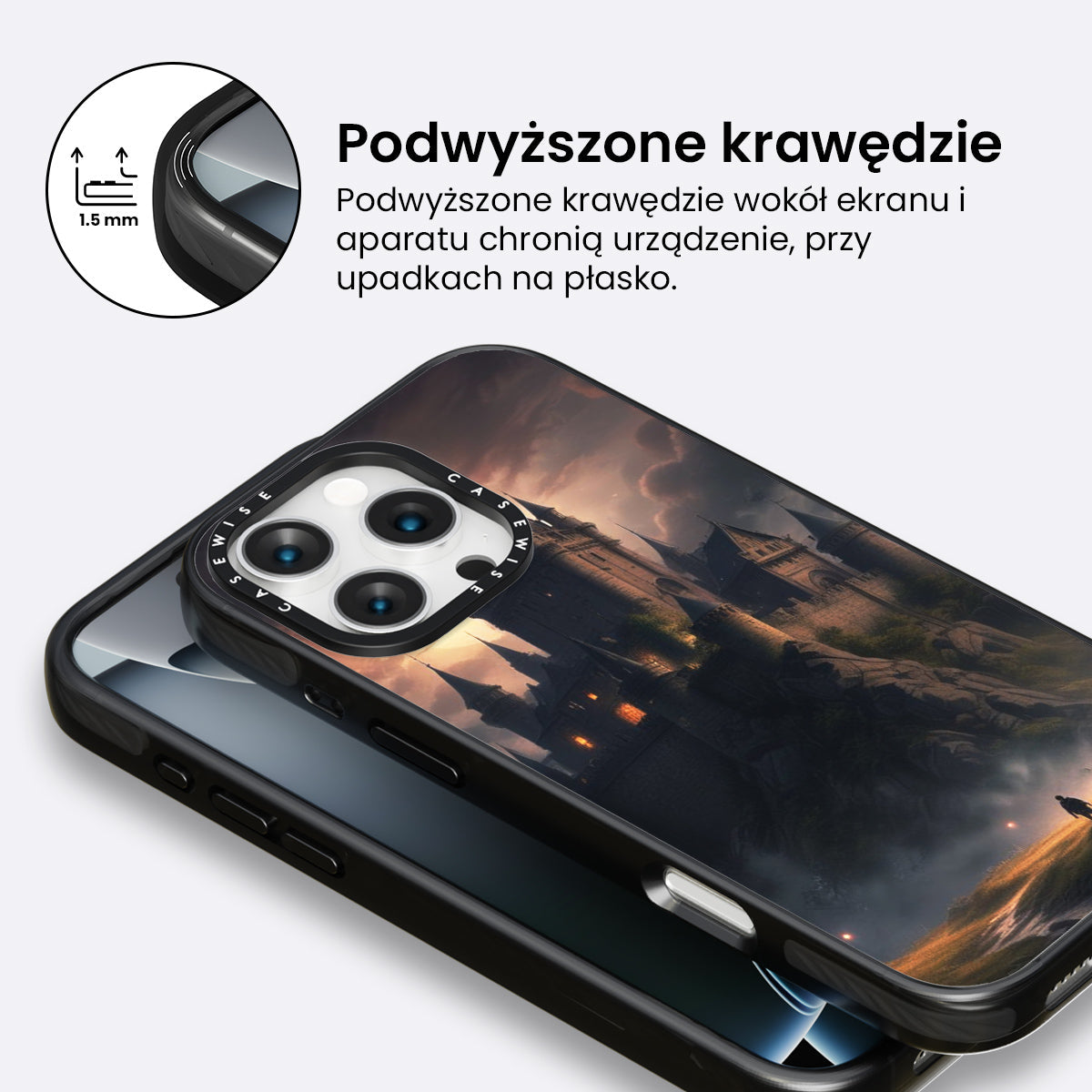 1.5 mm

Podwyższone krawędzie

Podwyższone krawędzie wokół ekranu i aparatu chronią urządzenie, przy upadkach na płasko.

CASEWISE CASEWISE