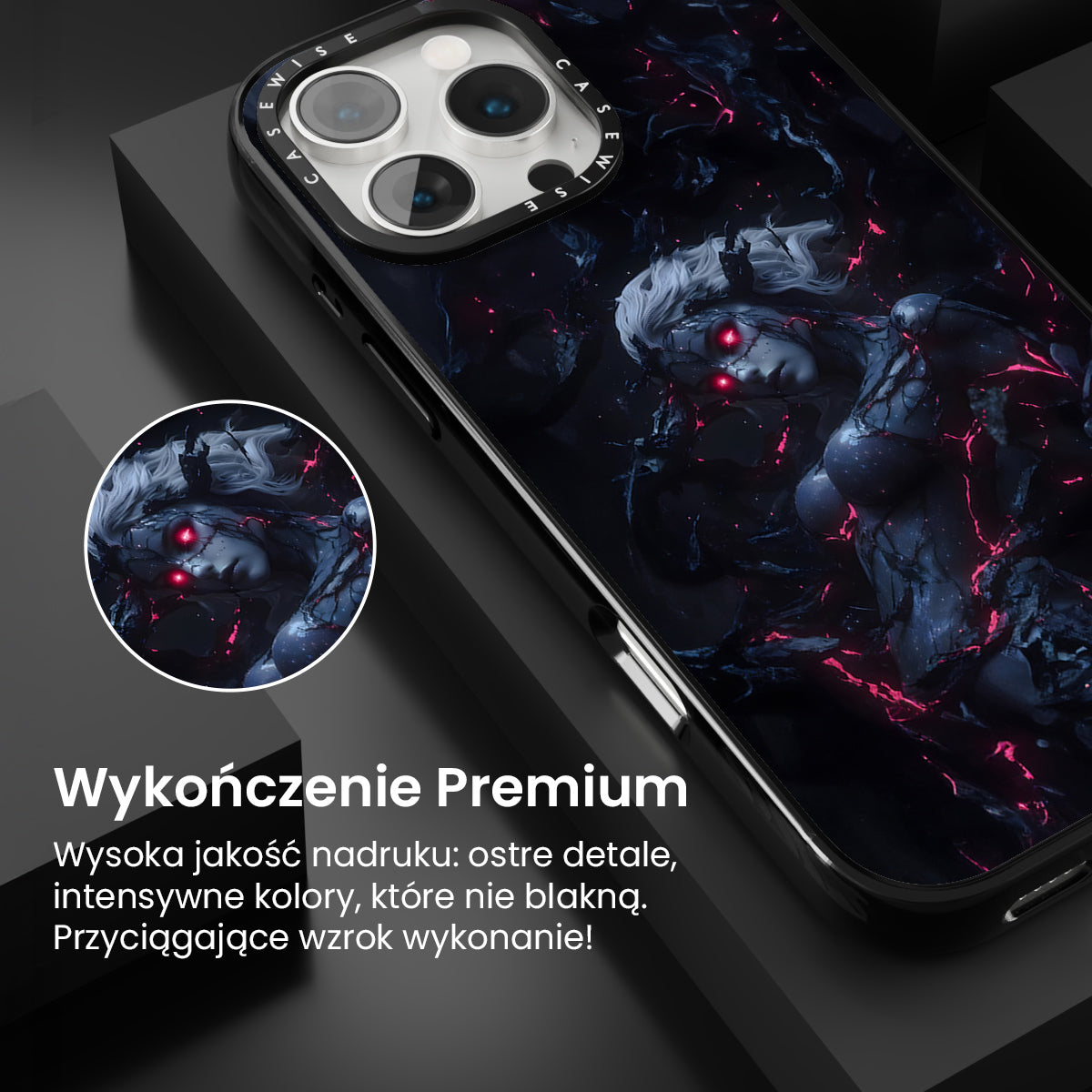 CASEWISE CASEWISE

Wykończenie Premium

Wysoka jakość nadruku: ostre detale, intensywne kolory, które nie blakną. Przyciągające wzrok wykonanie!