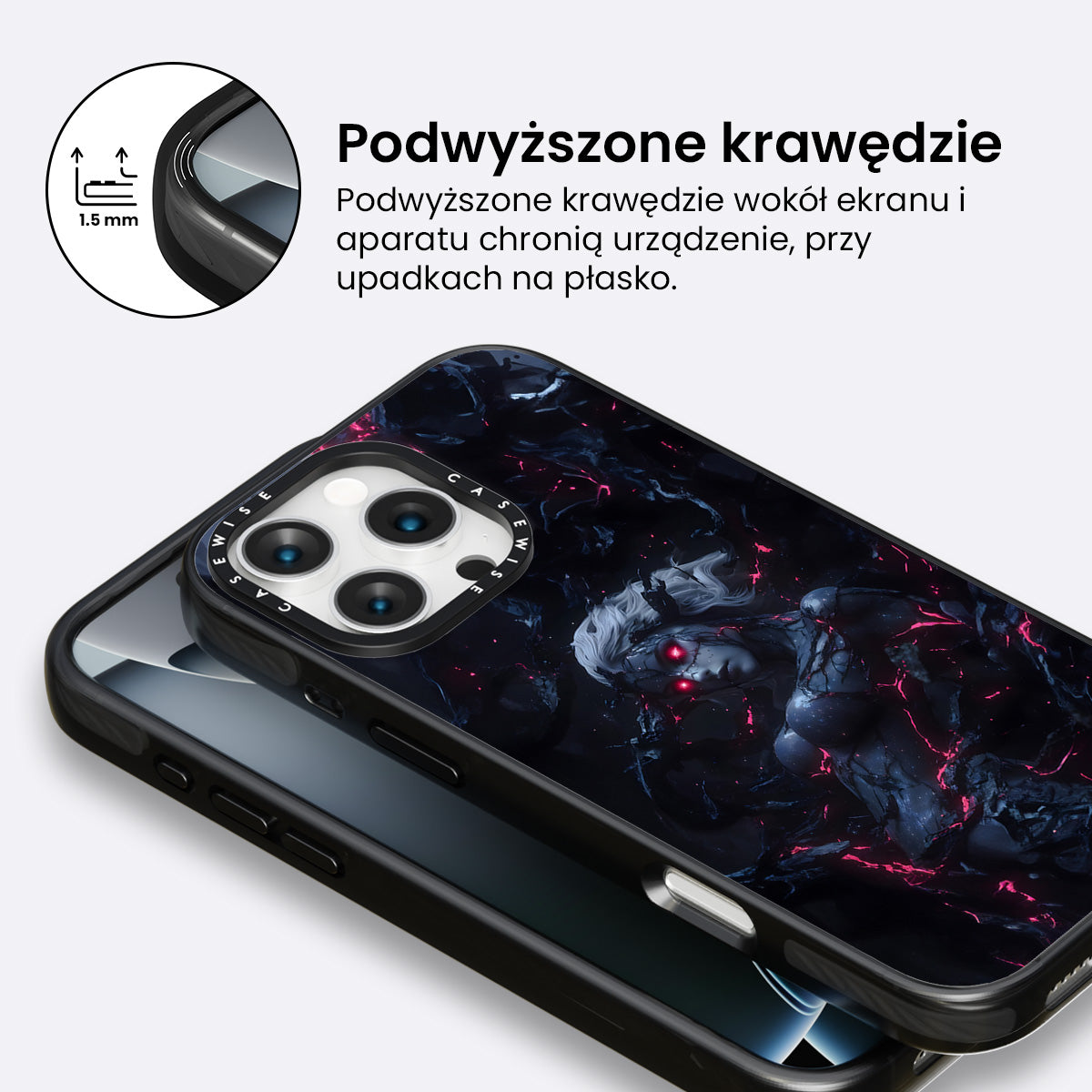 1.5 mm

Podwyższone krawędzie

Podwyższone krawędzie wokół ekranu i aparatu chronią urządzenie, przy upadkach na płasko.

CASEWISE CASEWISE