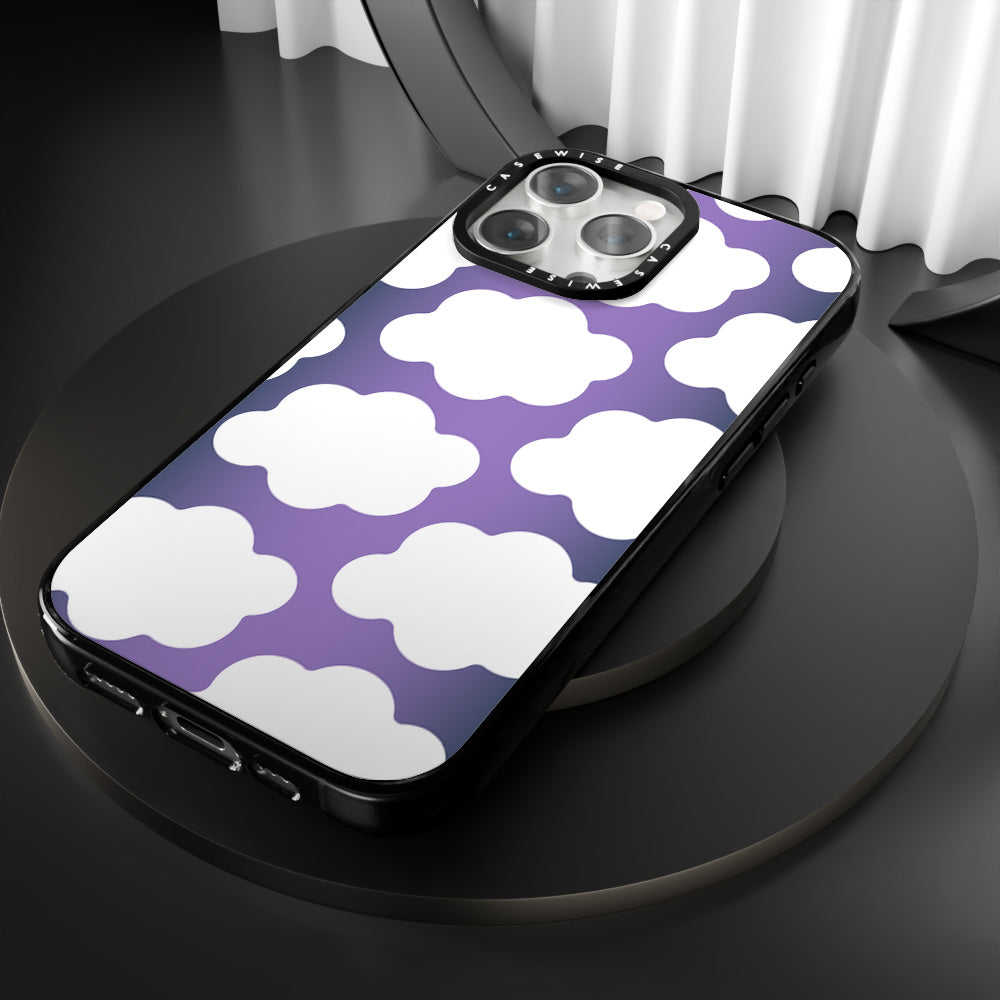 CASEWISE
CASEWISE