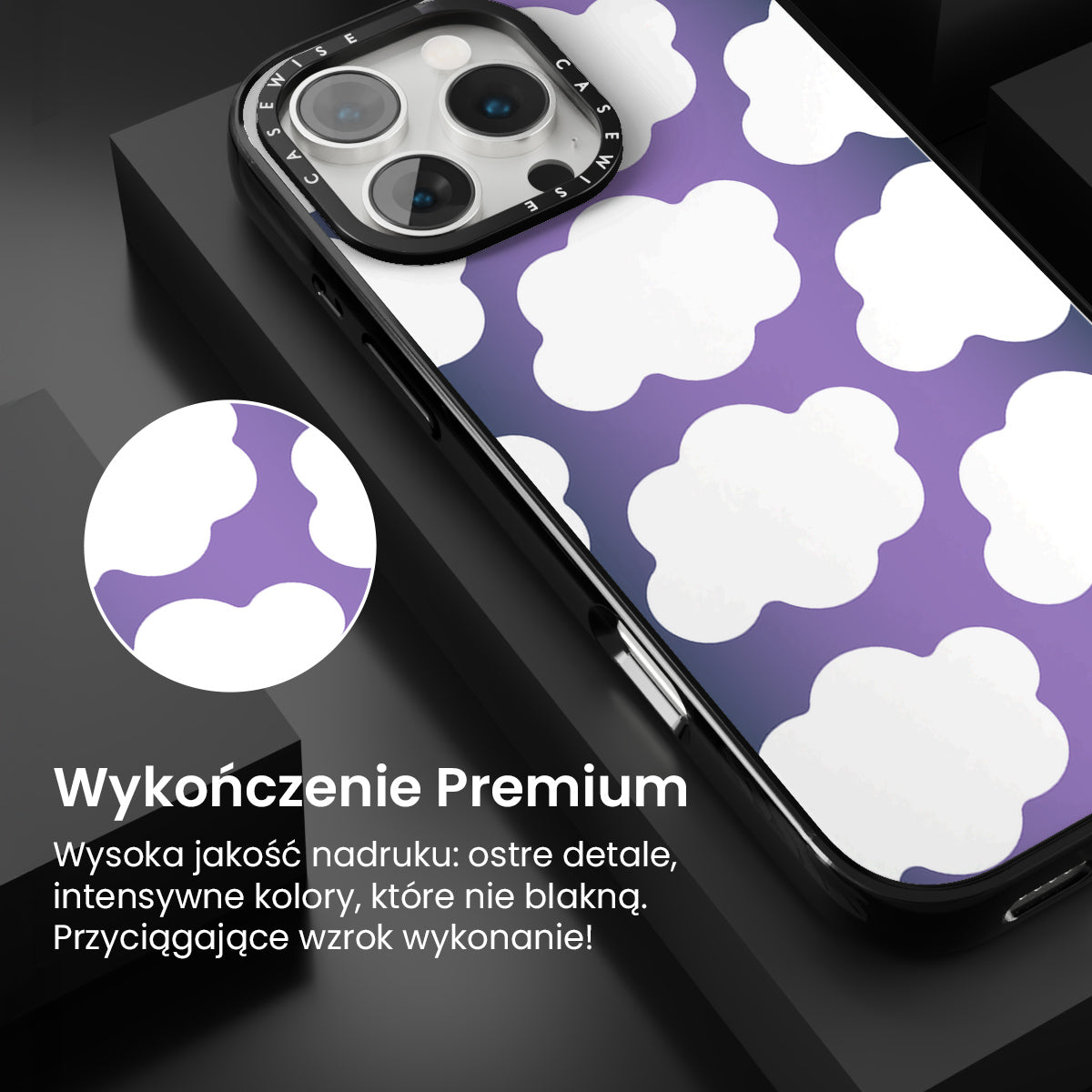 CASEWISE CASEWISE

Wykończenie Premium

Wysoka jakość nadruku: ostre detale, intensywne kolory, które nie blakną. Przyciągające wzrok wykonanie!