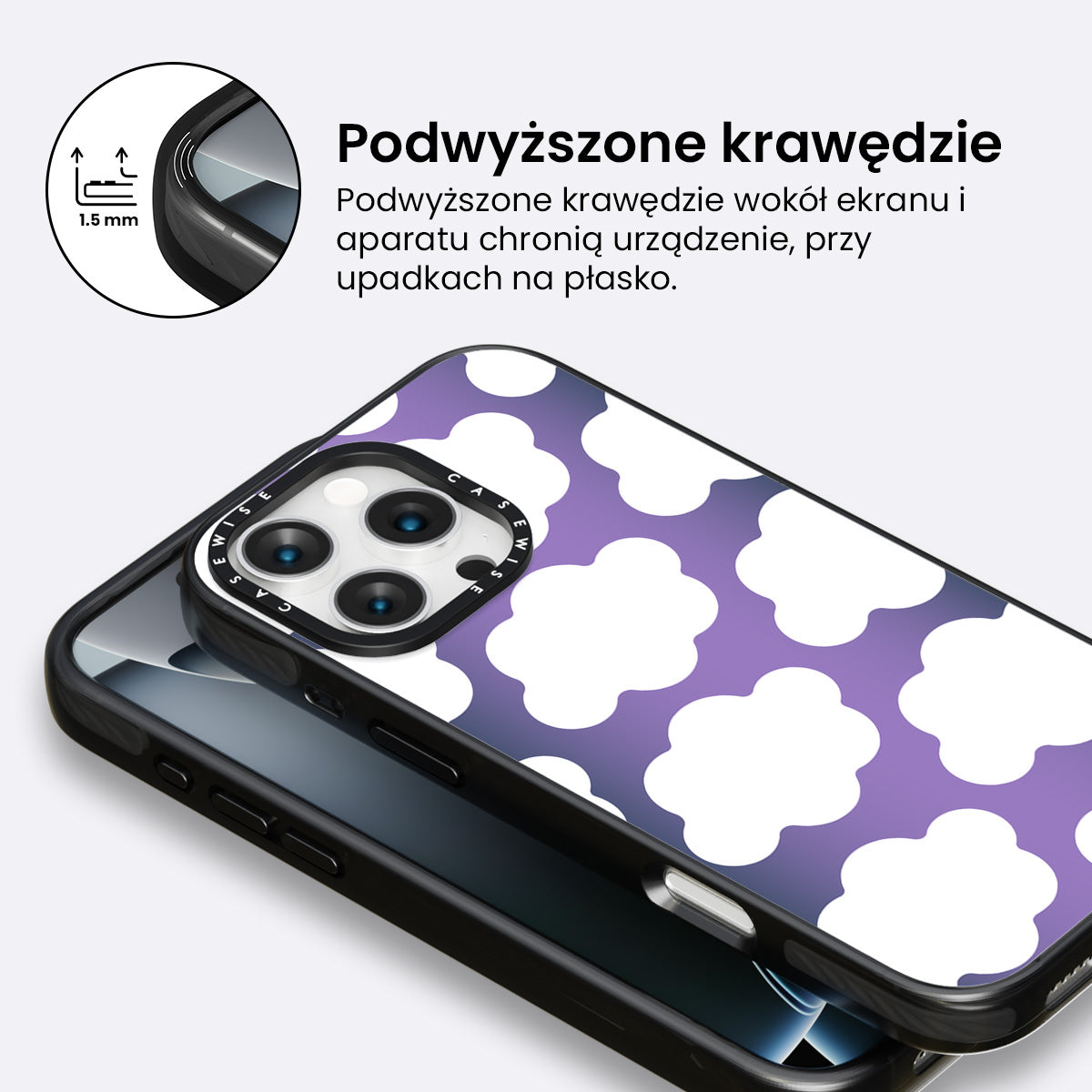 1.5 mm

Podwyższone krawędzie

Podwyższone krawędzie wokół ekranu i aparatu chronią urządzenie, przy upadkach na płasko.

CASEWISE CASEWISE