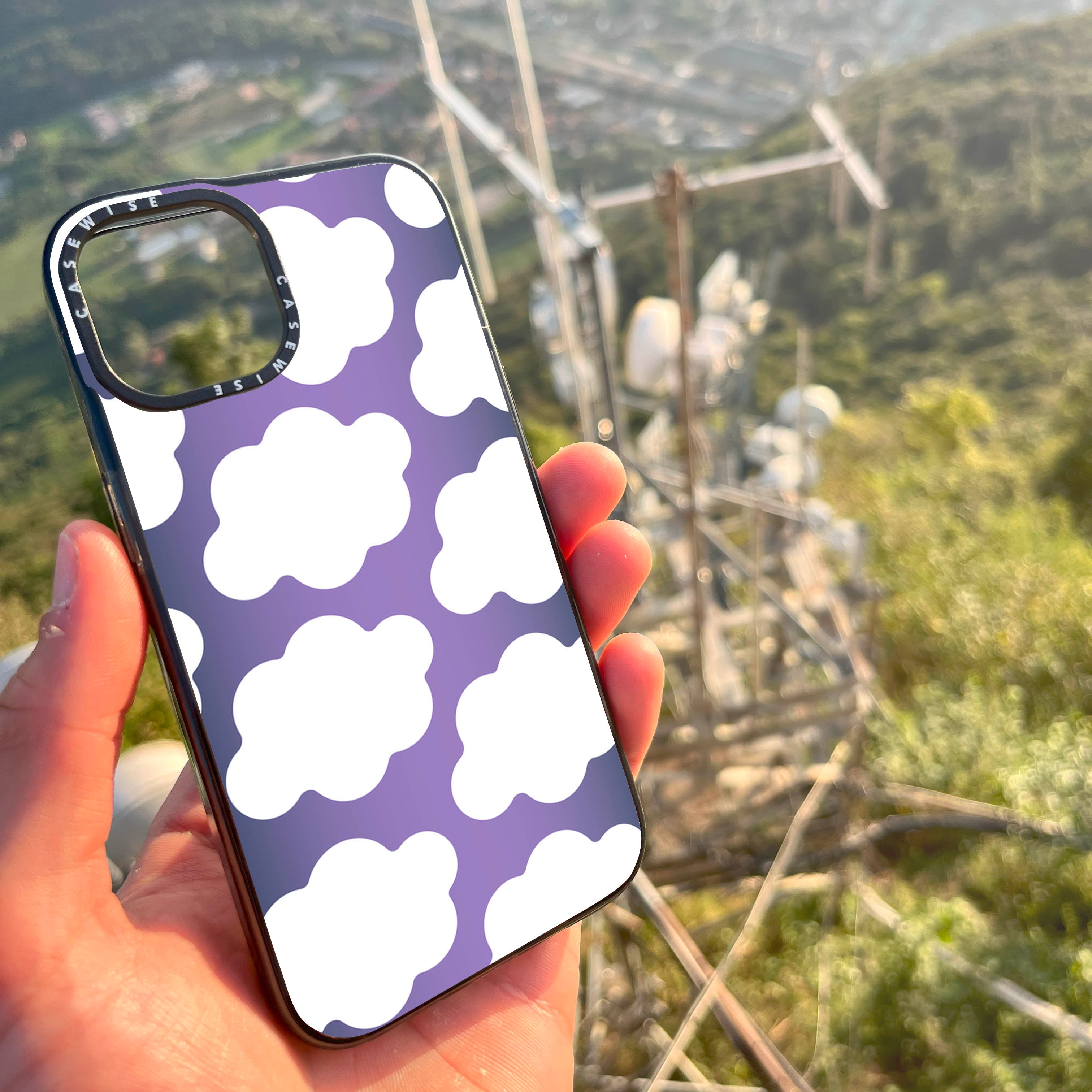 CASEWISE CASEWISE