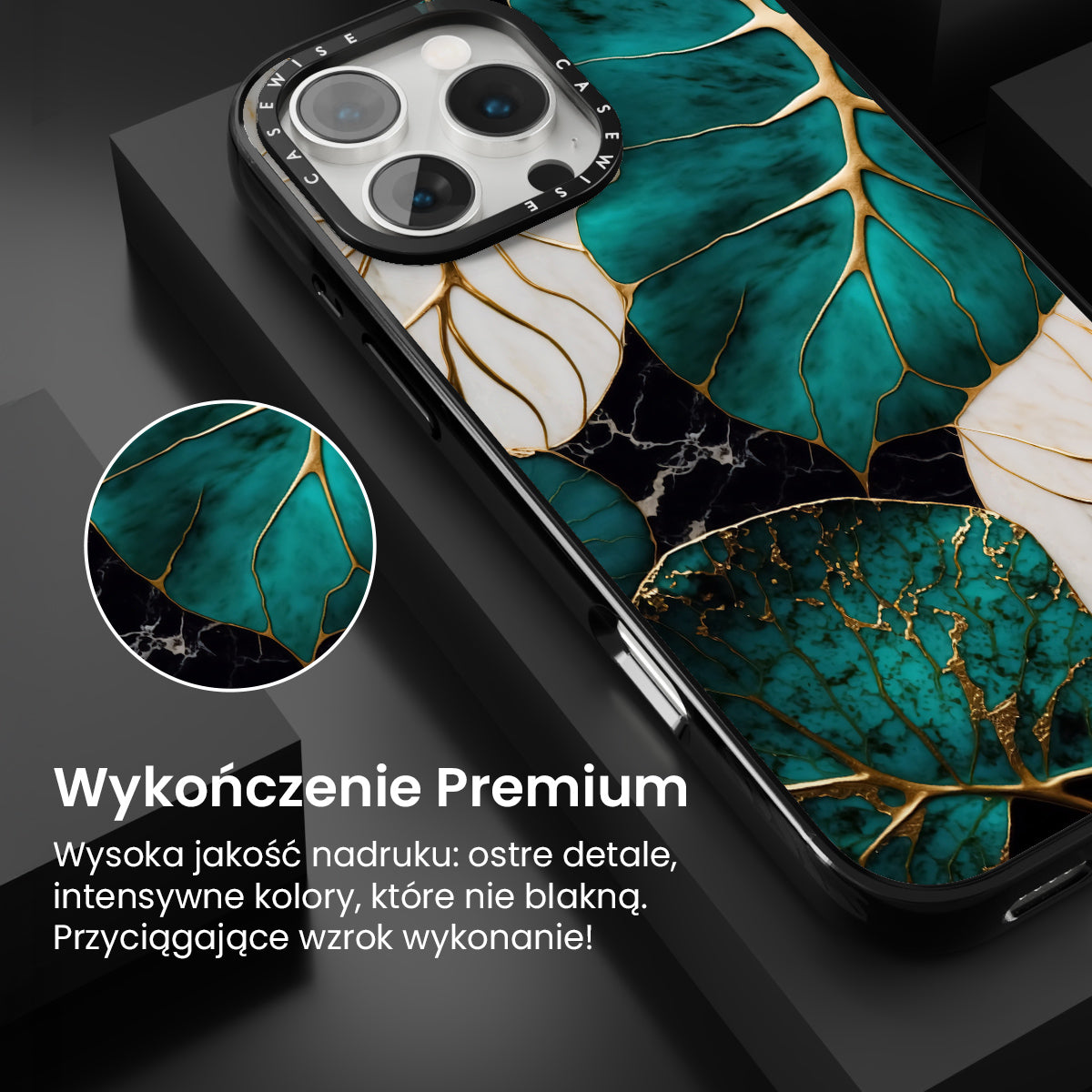 CASEWISE CASEWISE

Wykończenie Premium

Wysoka jakość nadruku: ostre detale, intensywne kolory, które nie blakną. Przyciągające wzrok wykonanie!