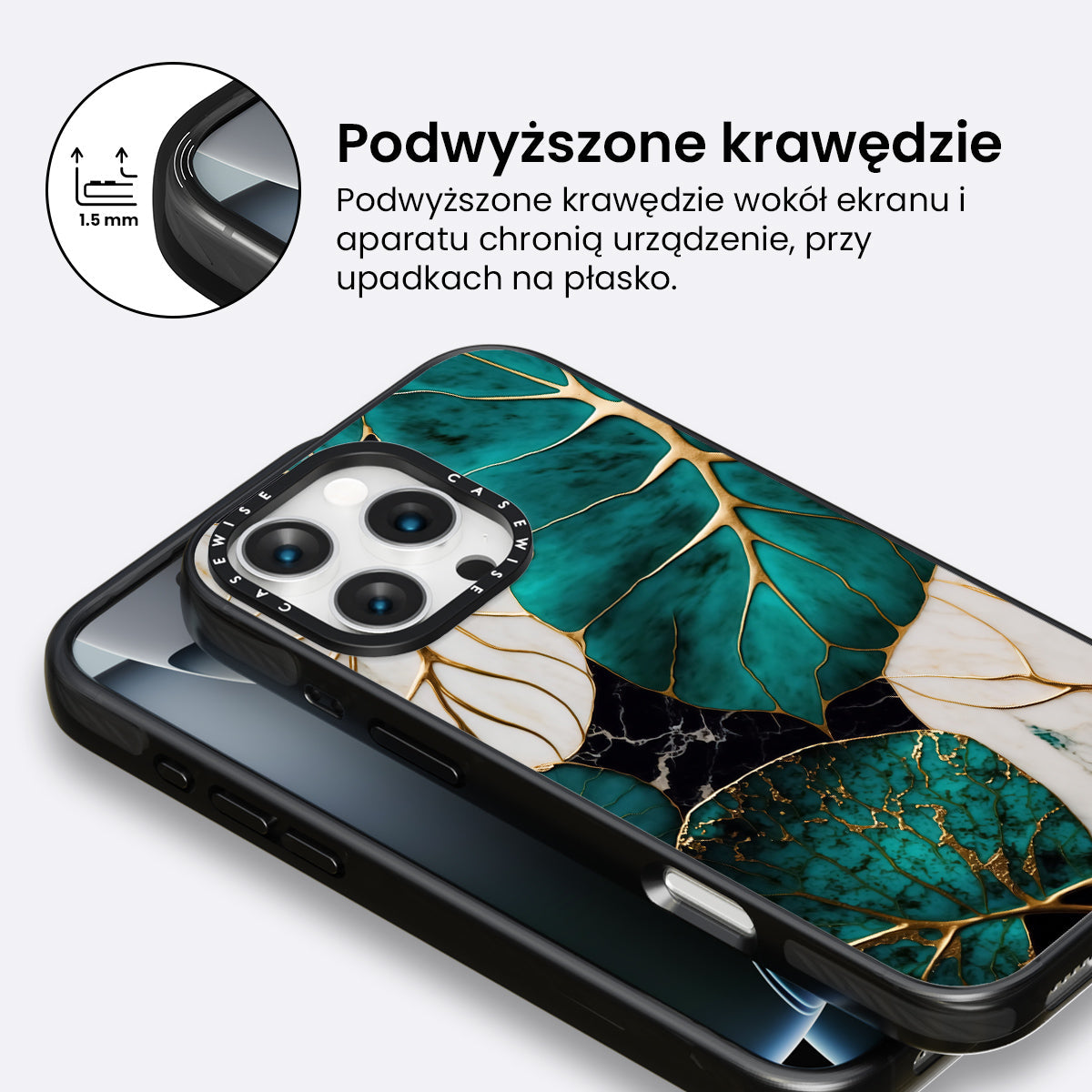 1.5 mm

Podwyższone krawędzie

Podwyższone krawędzie wokół ekranu i aparatu chronią urządzenie, przy upadkach na płasko.

CASEWISE CASEWISE