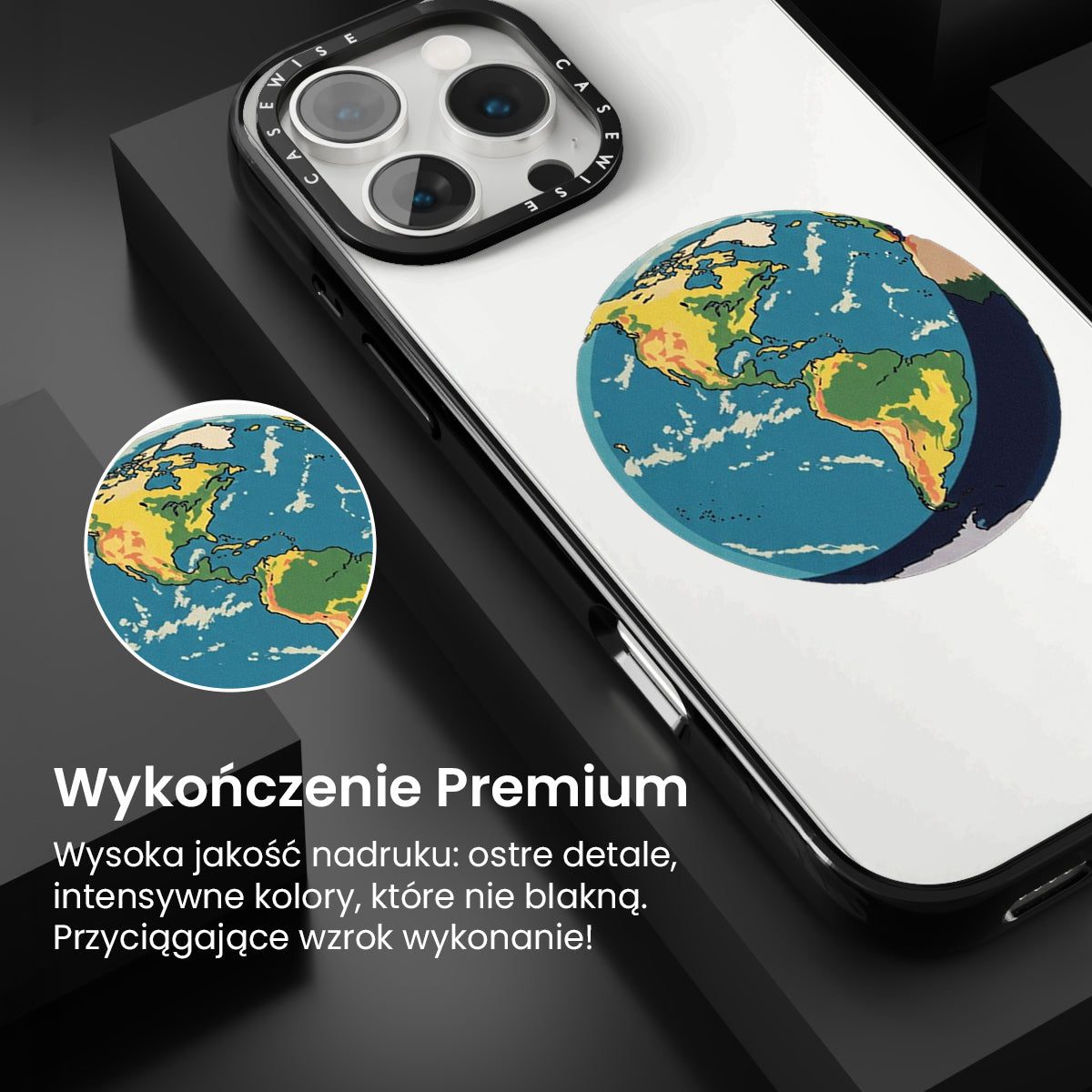 CASEWISE CASEWISE

Wykończenie Premium

Wysoka jakość nadruku: ostre detale, intensywne kolory, które nie blakną. Przyciągające wzrok wykonanie!