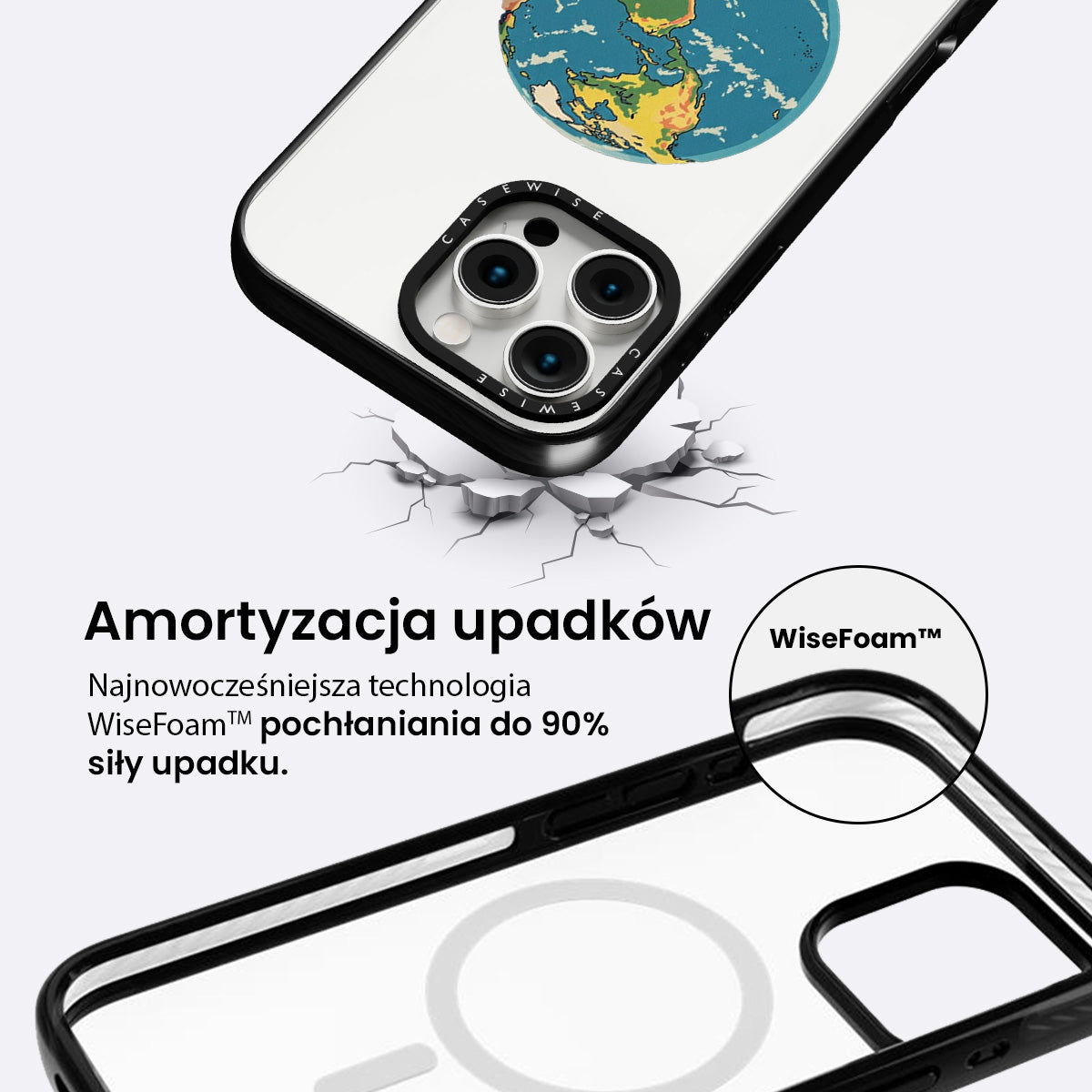 CASEWISE

CASEWISE

Amortyzacja upadków

Najnowocześniejsza technologia WiseFoam™ pochłaniania do 90% siły upadku.

WiseFoam™