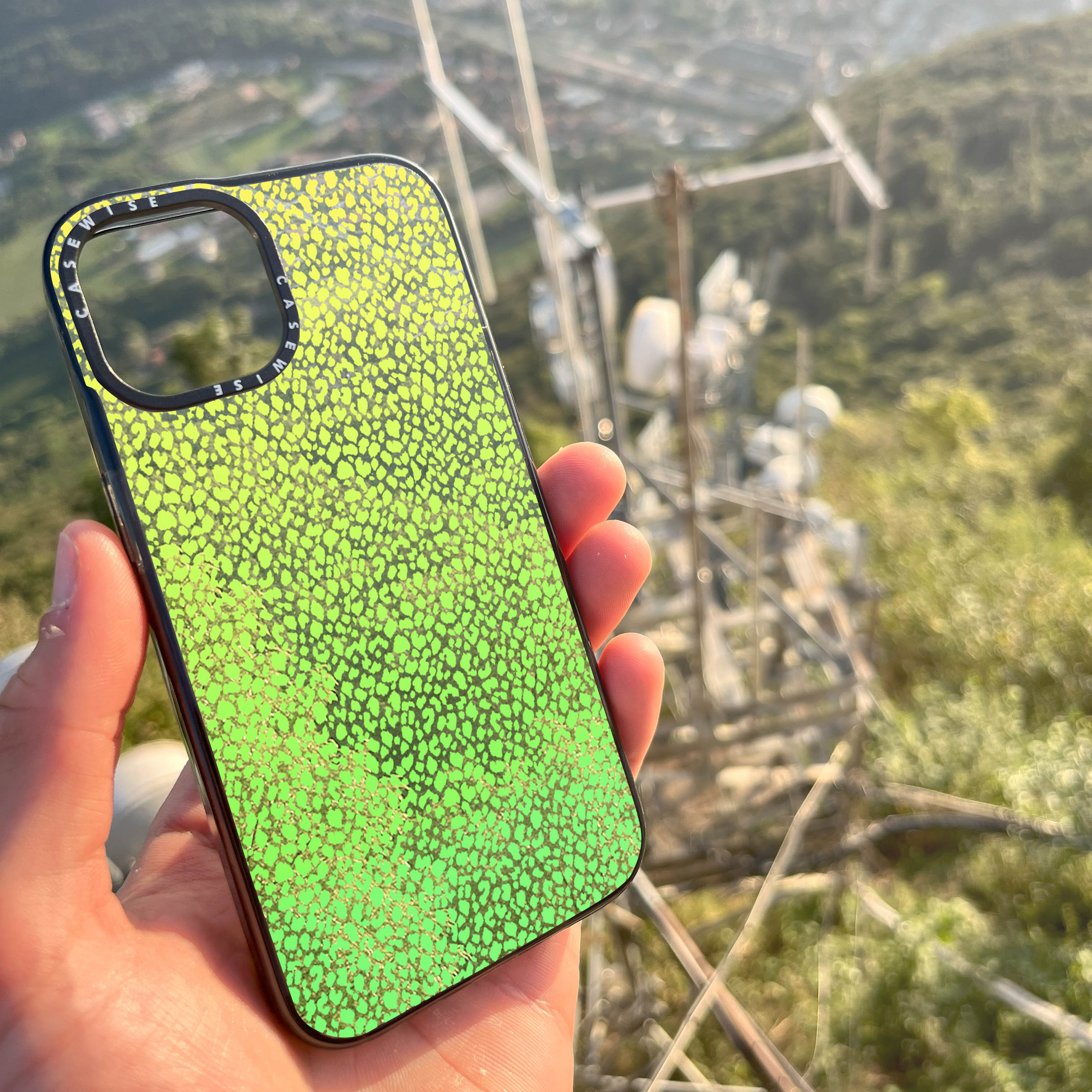 CASEWISE CASEWISE