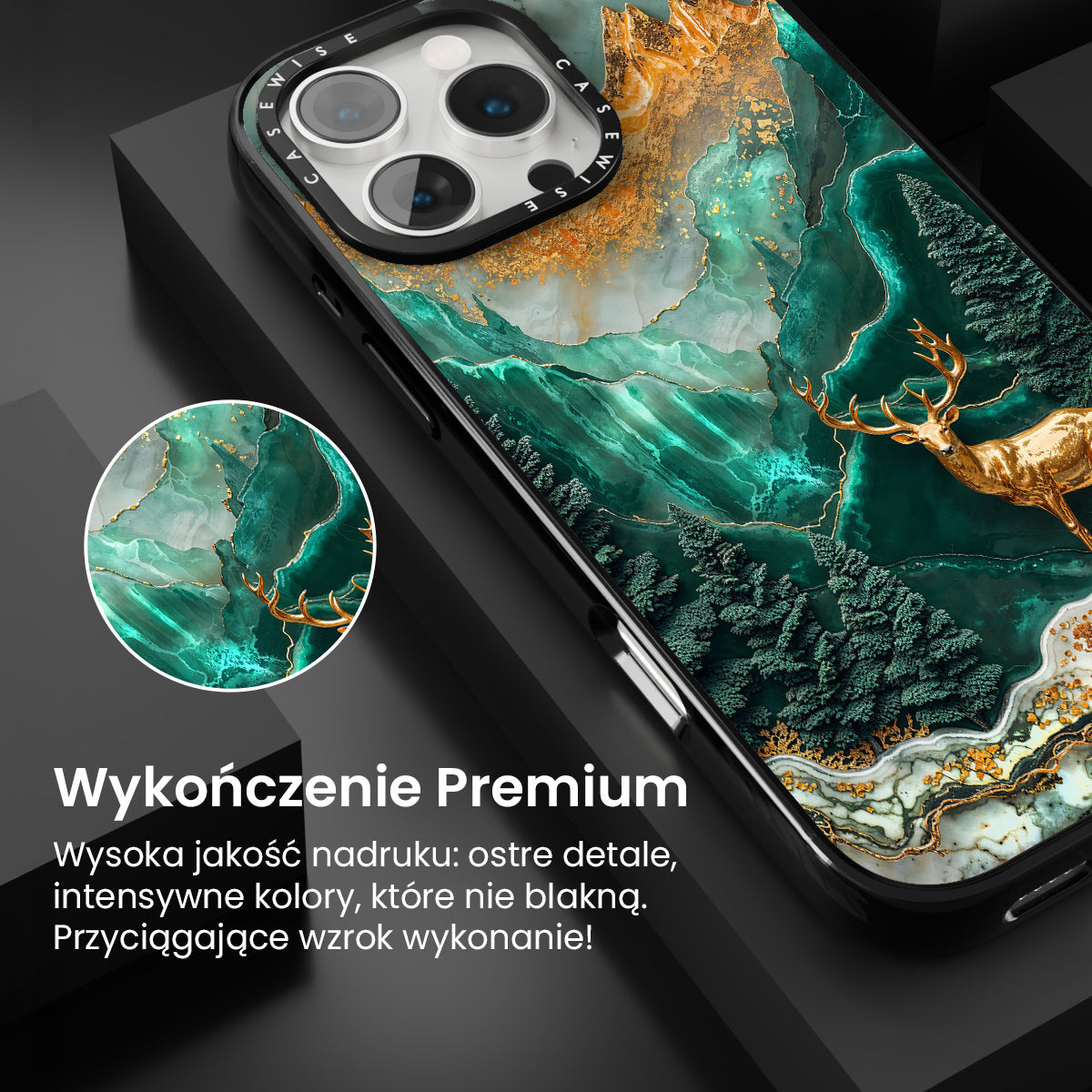 CASEWISE CASEWISE

Wykończenie Premium

Wysoka jakość nadruku: ostre detale, intensywne kolory, które nie blakną. Przyciągające wzrok wykonanie!