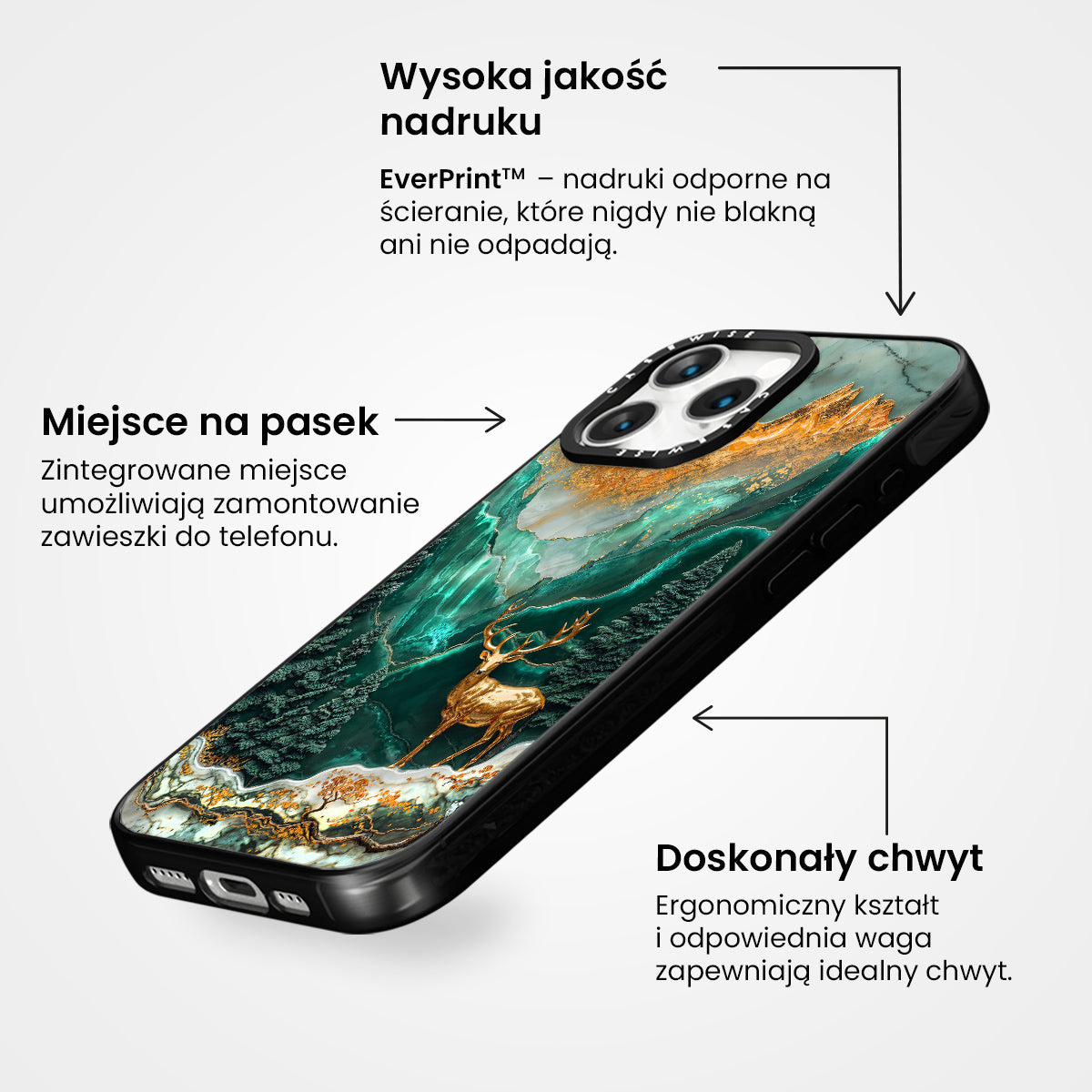 Wysoka jakość nadruku

EverPrint™ – nadruki odporne na ścieranie, które nigdy nie blakną ani nie odpadają.

Miejsce na pasek

Zintegrowane miejsce umożliwiają zamontowanie zawieszki do telefonu.

CASEWISE

CASEWISE

Doskonały chwyt

Ergonomiczny kształt i odpowiednia waga zapewniają idealny chwyt.