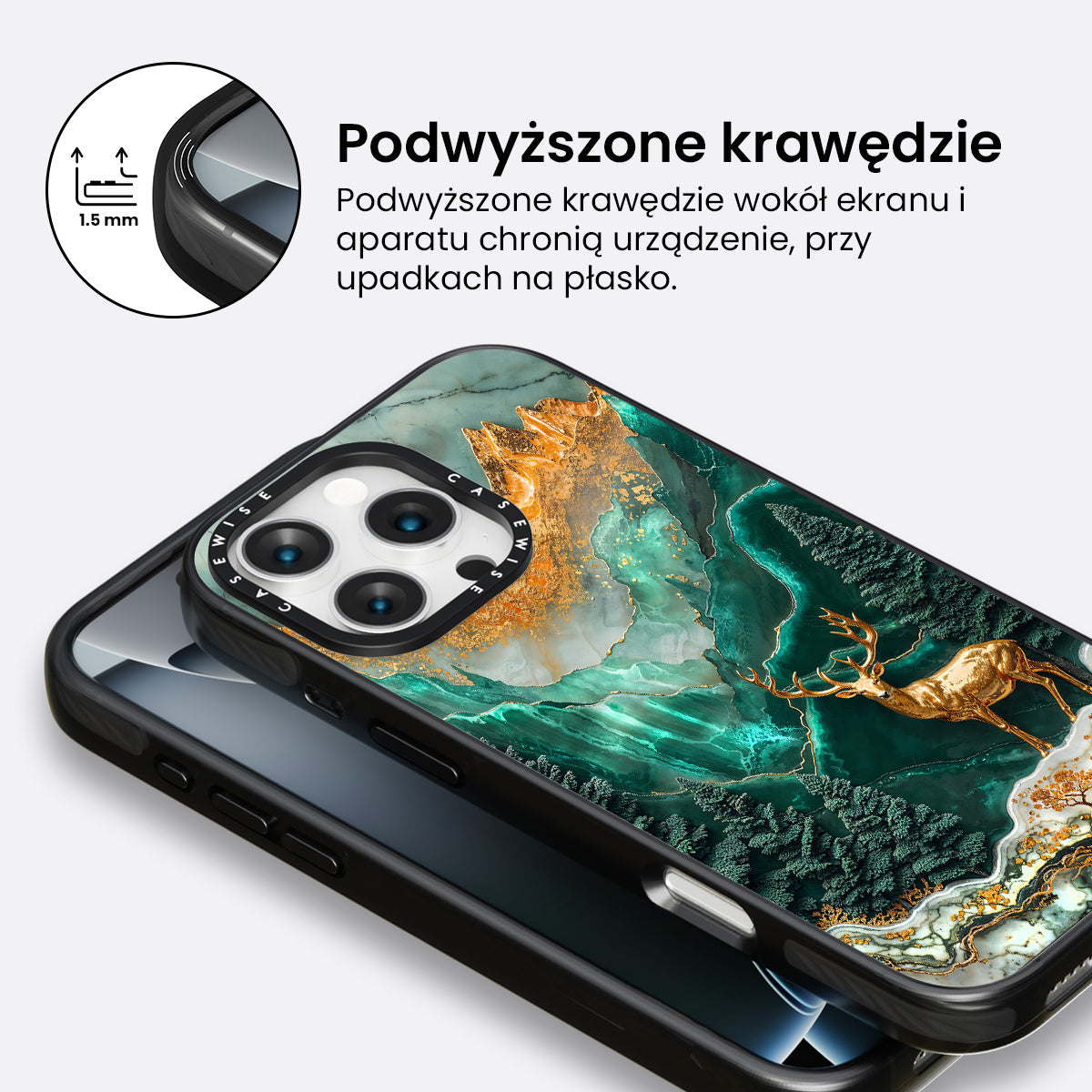 1.5 mm

Podwyższone krawędzie

Podwyższone krawędzie wokół ekranu i aparatu chronią urządzenie, przy upadkach na płasko.

CASEWISE CASEWISE