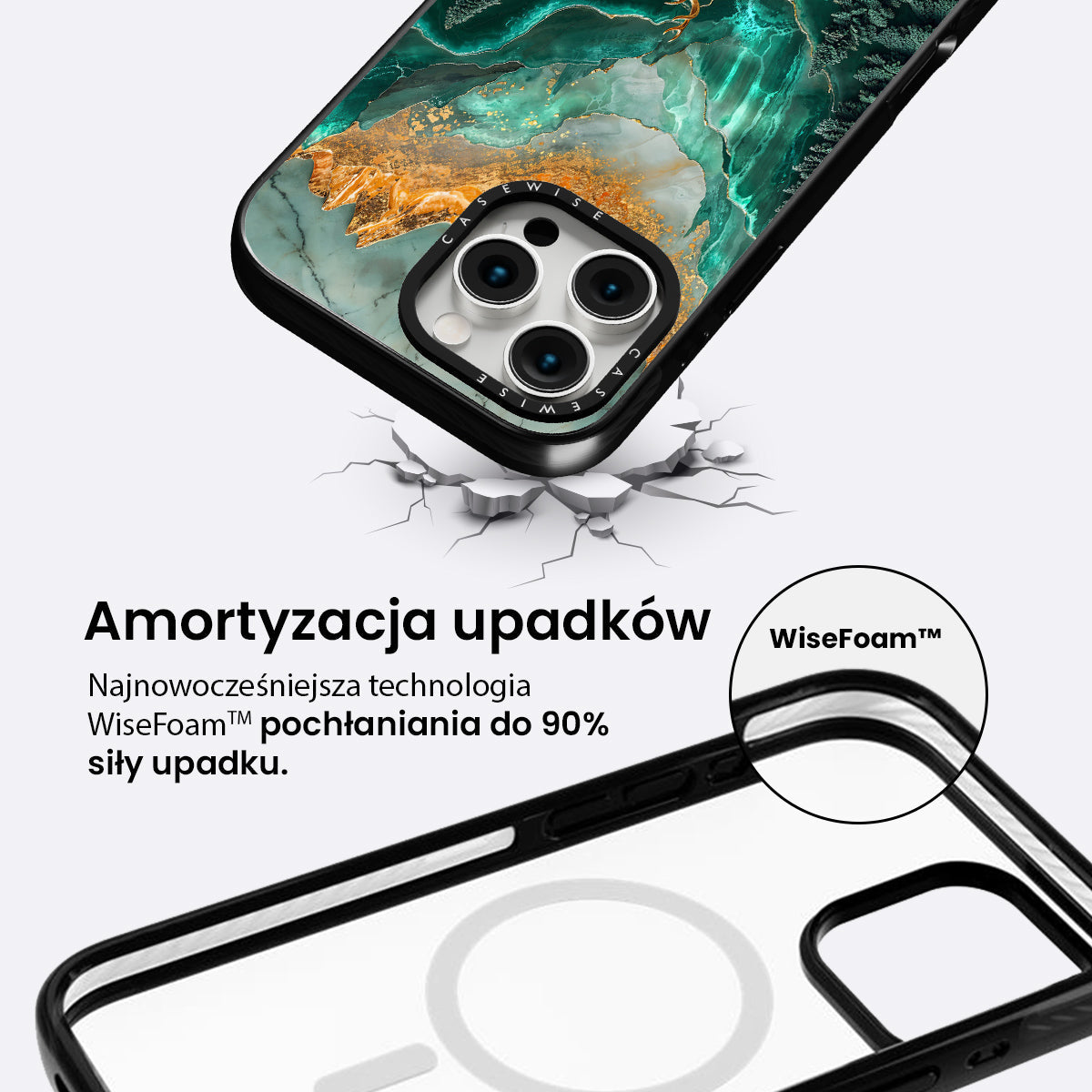 CASEWISE

CASEWISE

Amortyzacja upadków

Najnowocześniejsza technologia WiseFoam™ pochłaniania do 90% siły upadku.

WiseFoam™