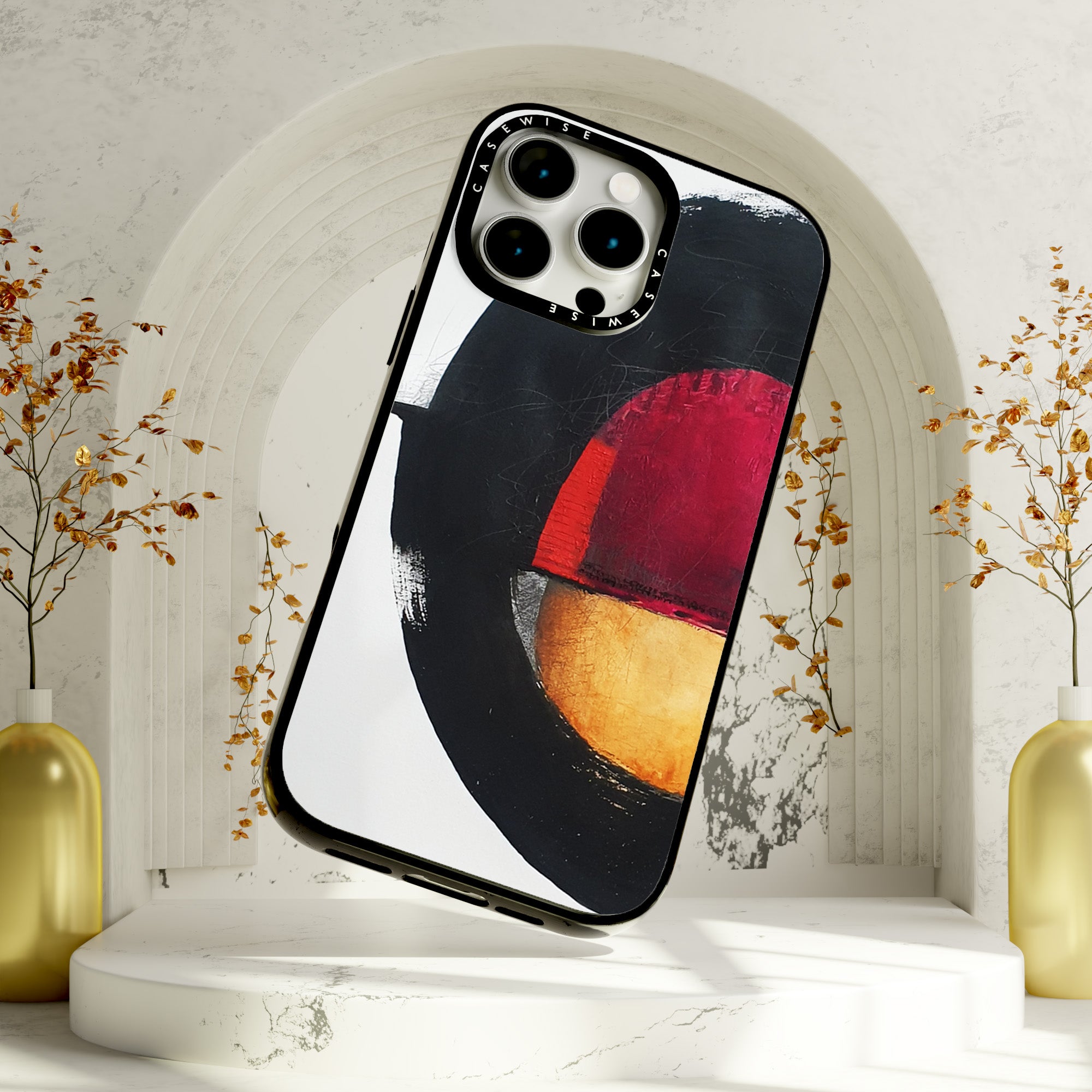 CASEWISE CASEWISE