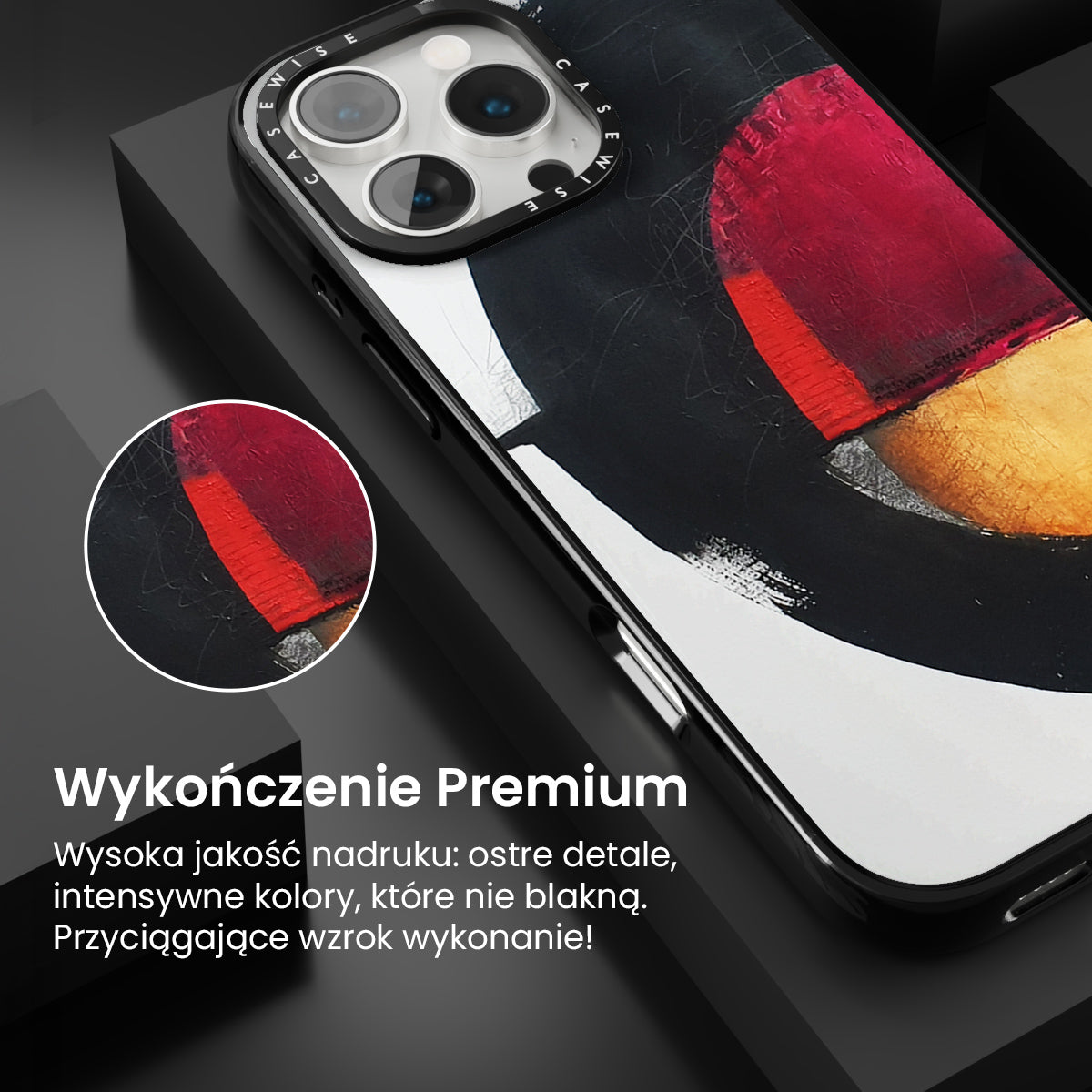 CASEWISE CASEWISE

Wykończenie Premium

Wysoka jakość nadruku: ostre detale, intensywne kolory, które nie blakną. Przyciągające wzrok wykonanie!