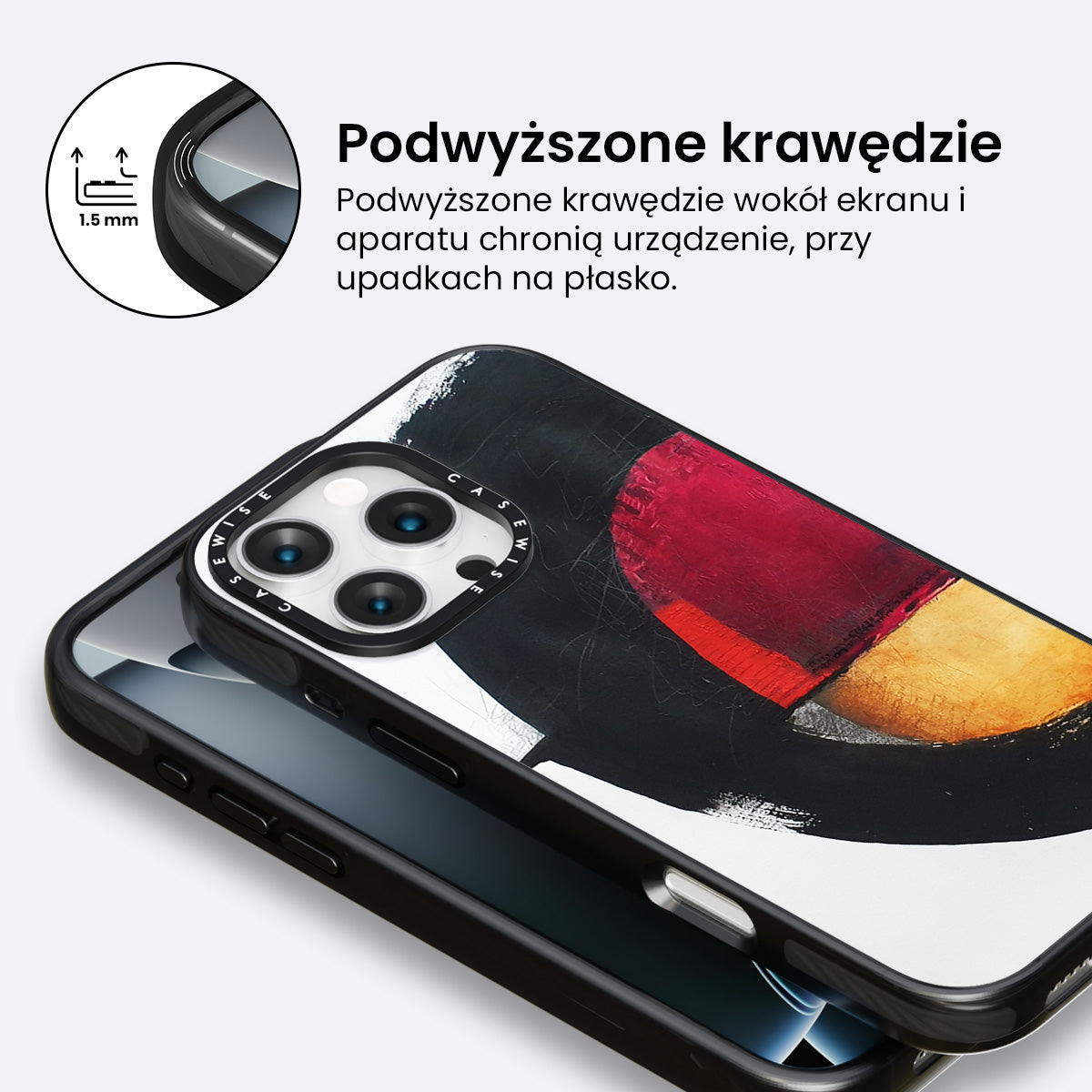 1.5 mm

Podwyższone krawędzie

Podwyższone krawędzie wokół ekranu i aparatu chronią urządzenie, przy upadkach na płasko.

CASEWISE CASEWISE