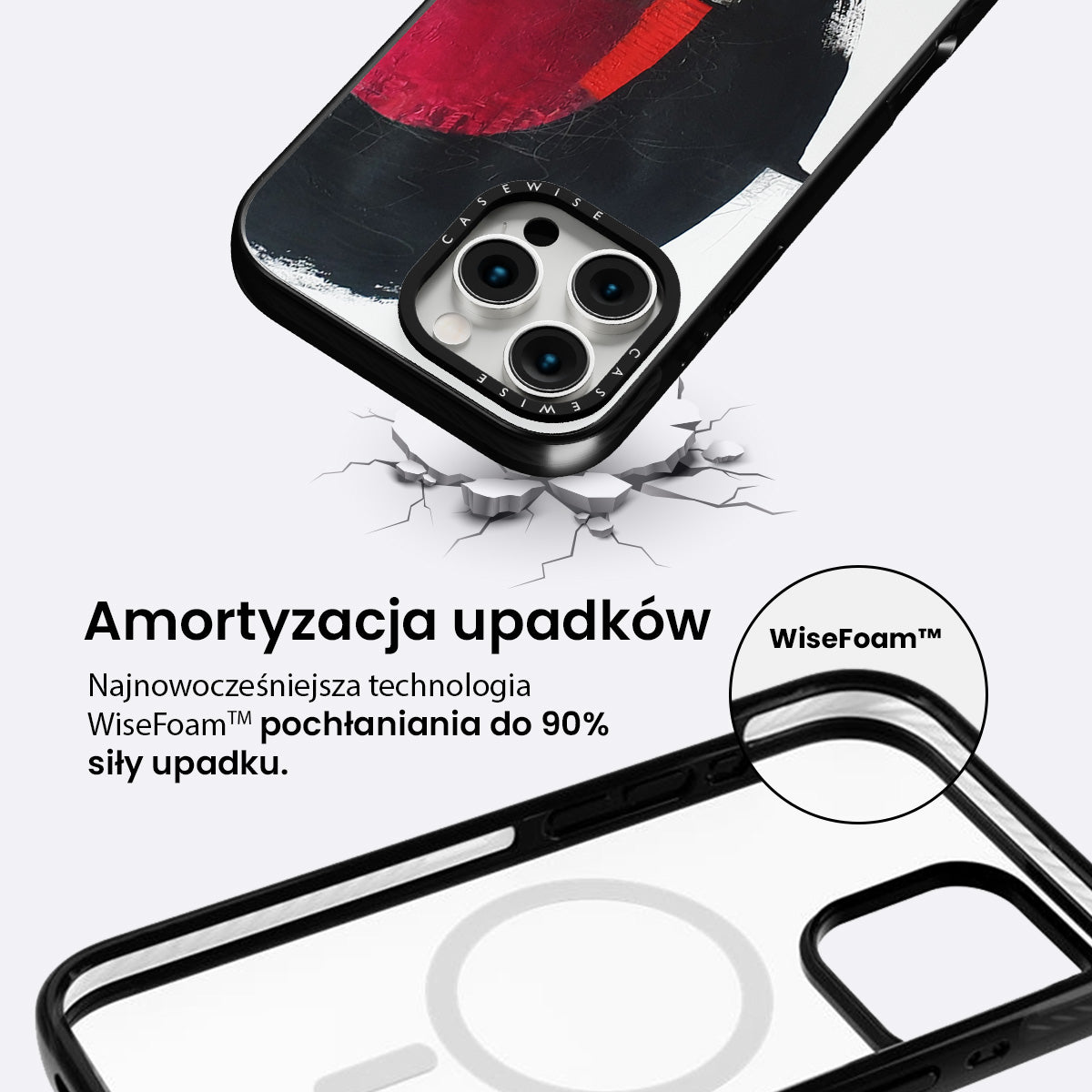 CASEWISE

CASEWISE

Amortyzacja upadków

Najnowocześniejsza technologia WiseFoam™ pochłaniania do 90% siły upadku.

WiseFoam™