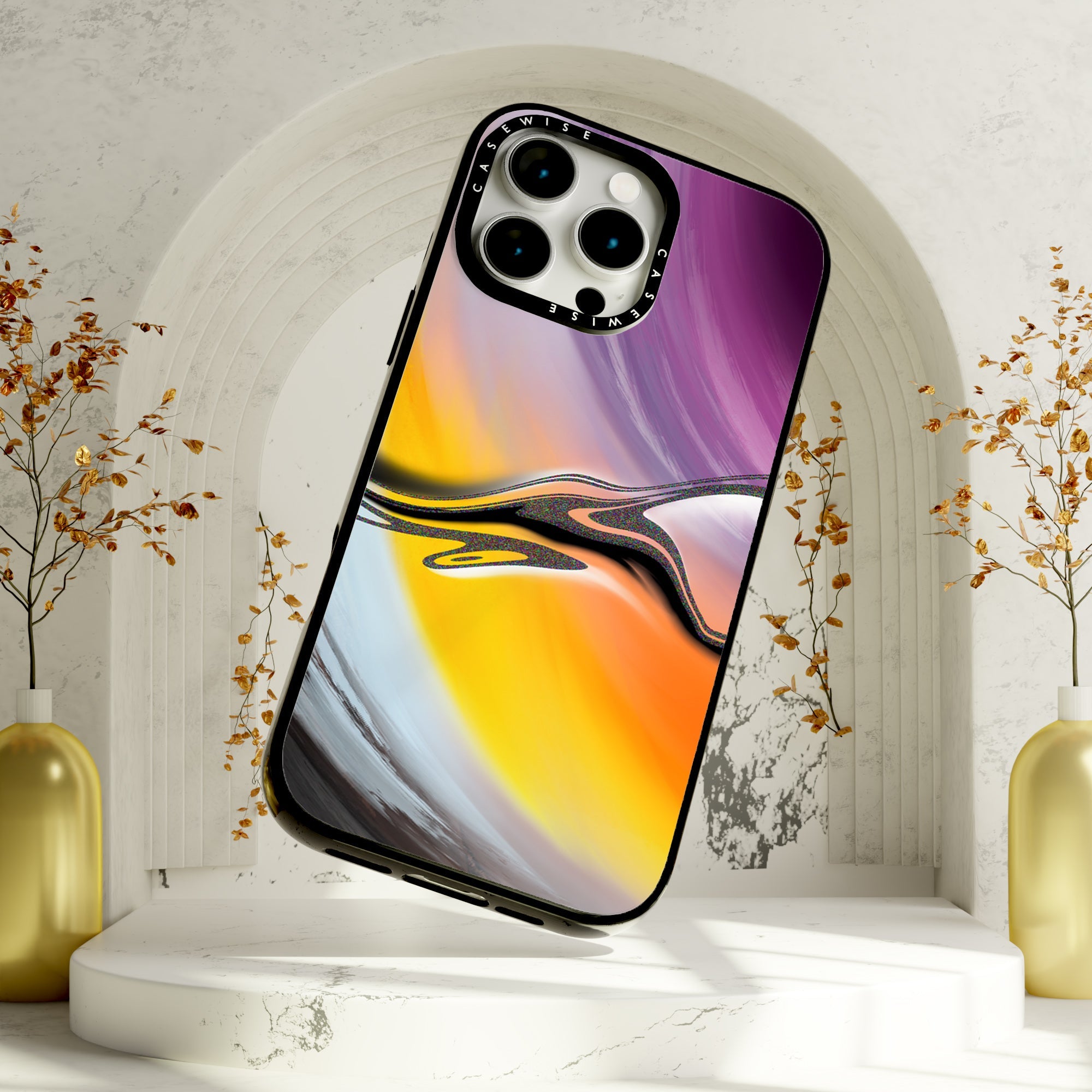 CASEWISE
CASEWISE