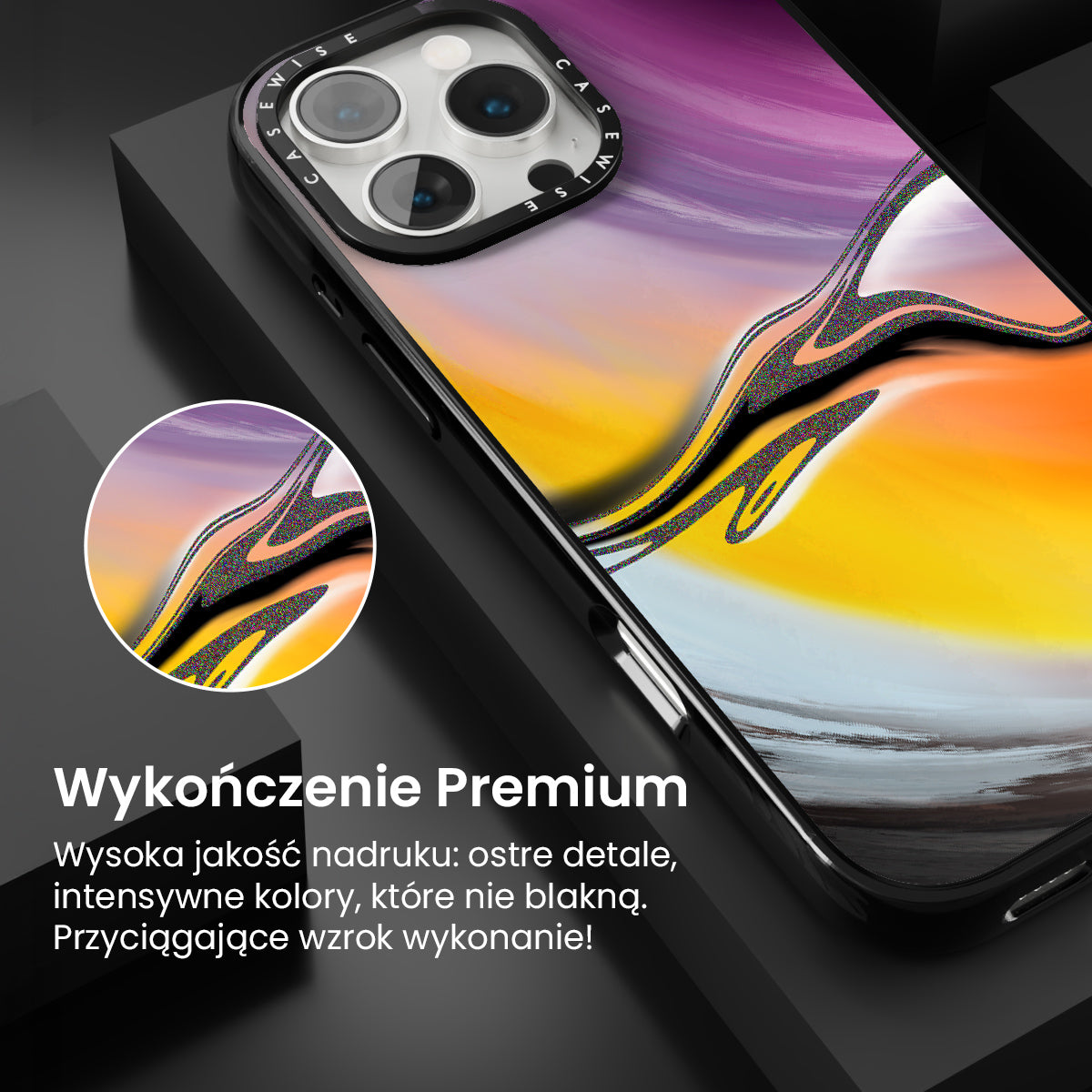 CASEWISE CASEWISE

Wykończenie Premium

Wysoka jakość nadruku: ostre detale, intensywne kolory, które nie blakną. Przyciągające wzrok wykonanie!