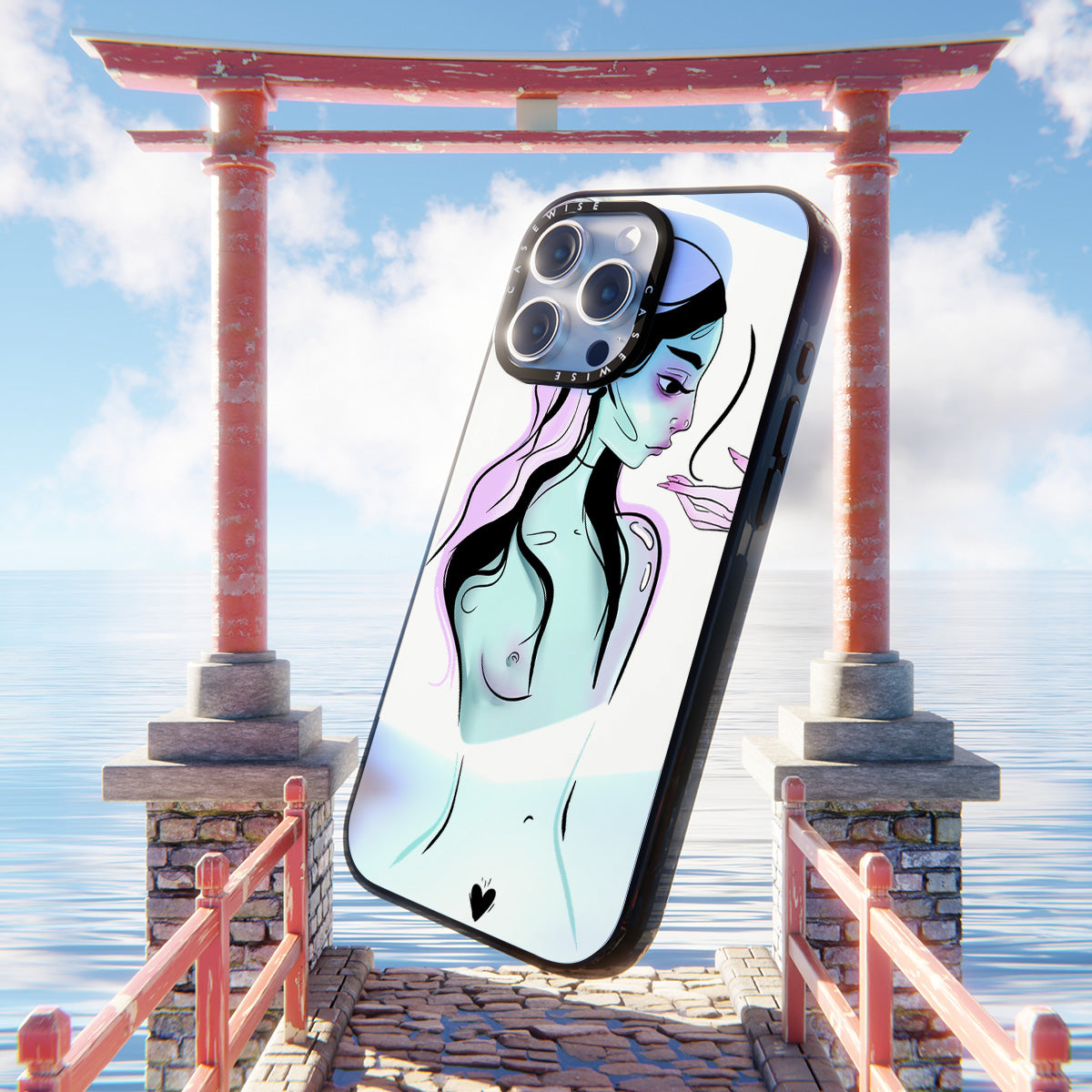 CASEWISE CASEWISE