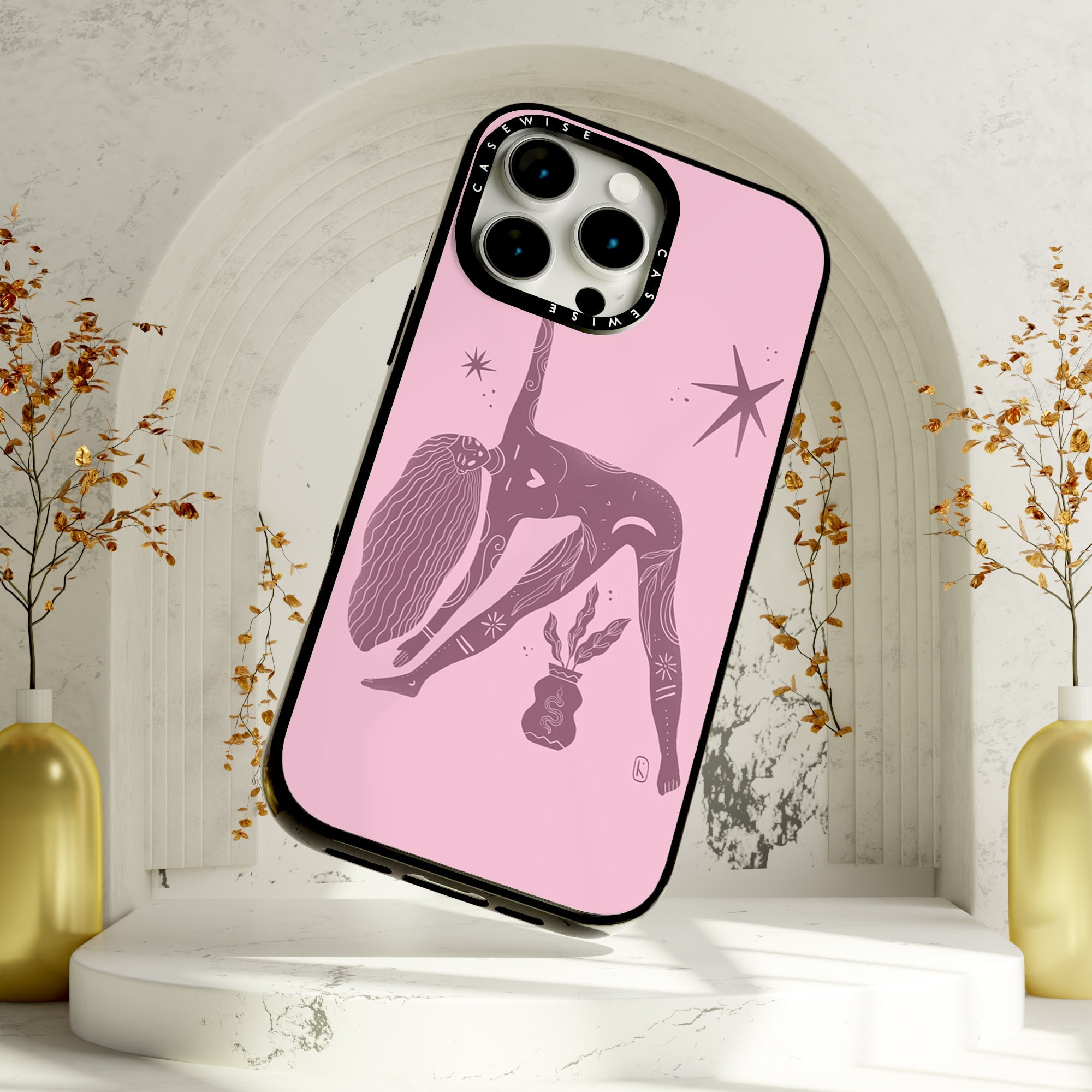 CASEWISE
CASEWISE