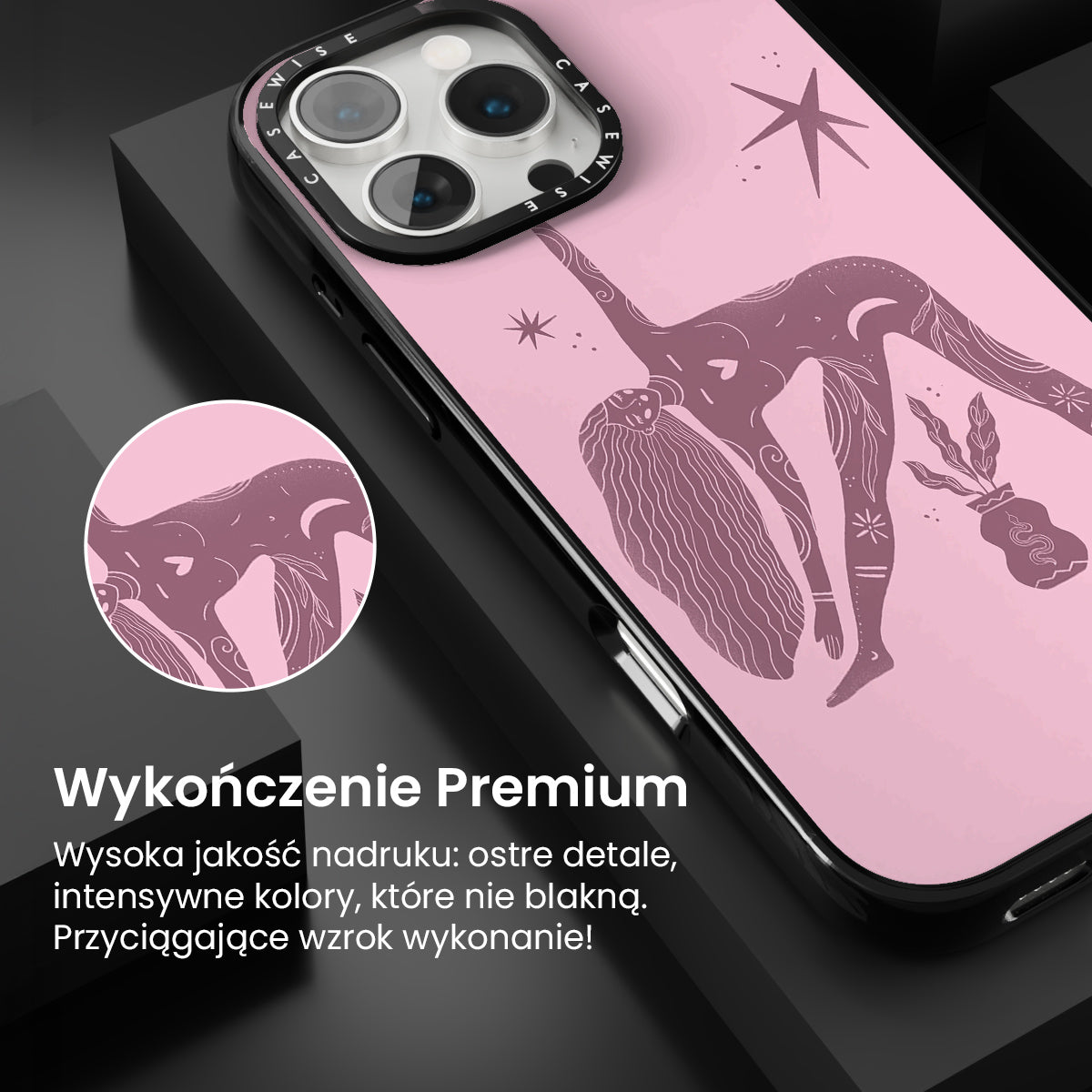 CASEWISE CASEWISE

Wykończenie Premium

Wysoka jakość nadruku: ostre detale, intensywne kolory, które nie blakną. Przyciągające wzrok wykonanie!