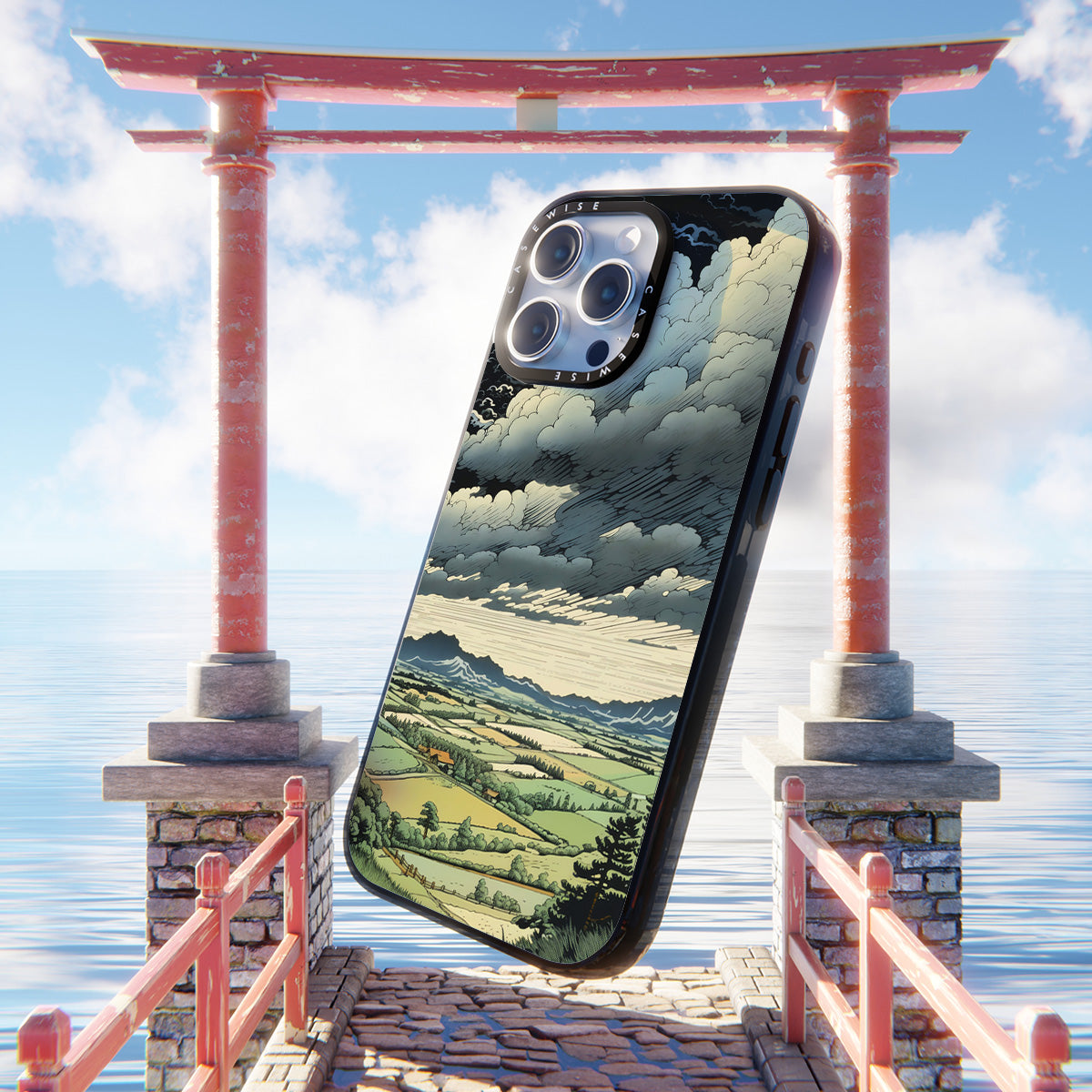 CASEWISE CASEWISE