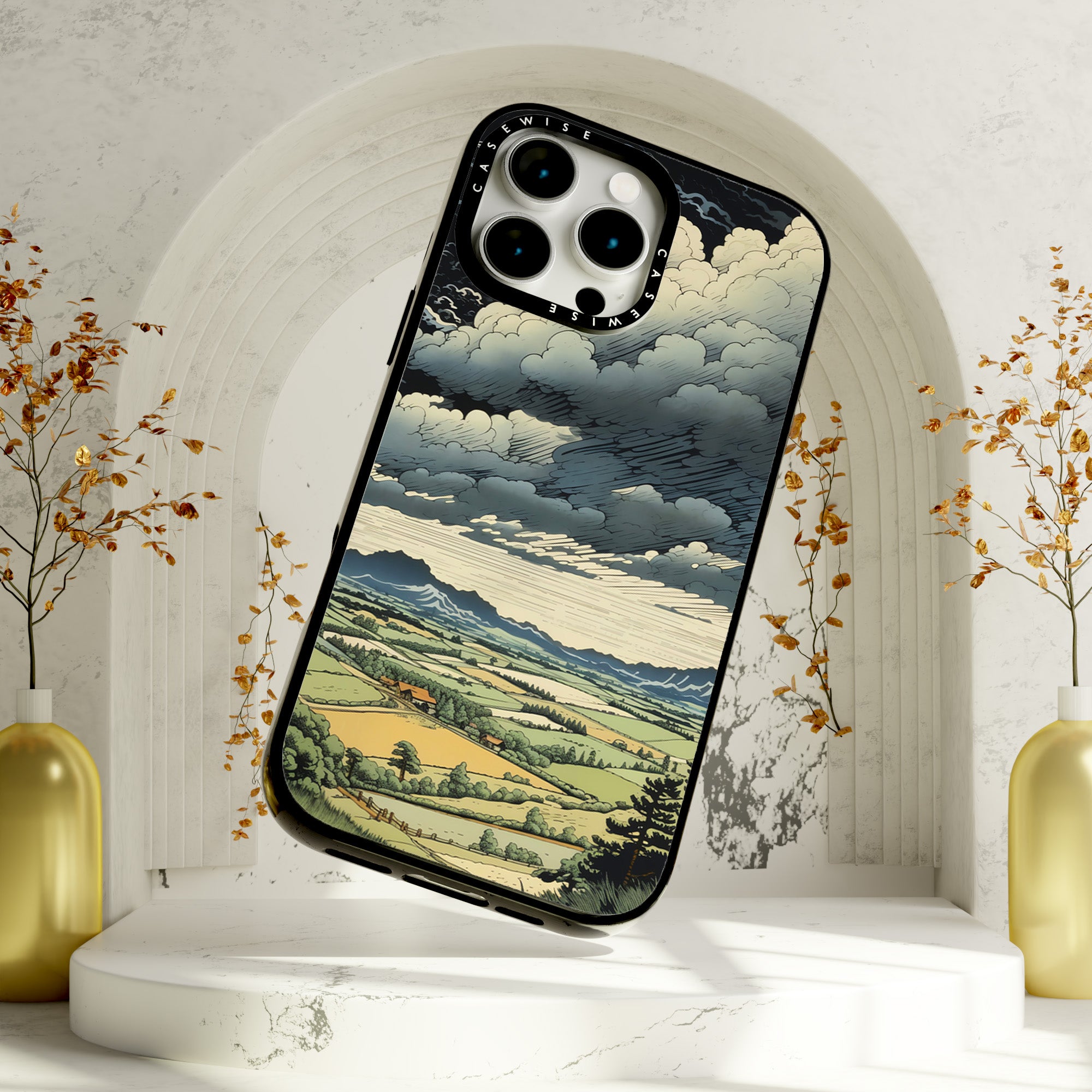 CASEWISE
CASEWISE