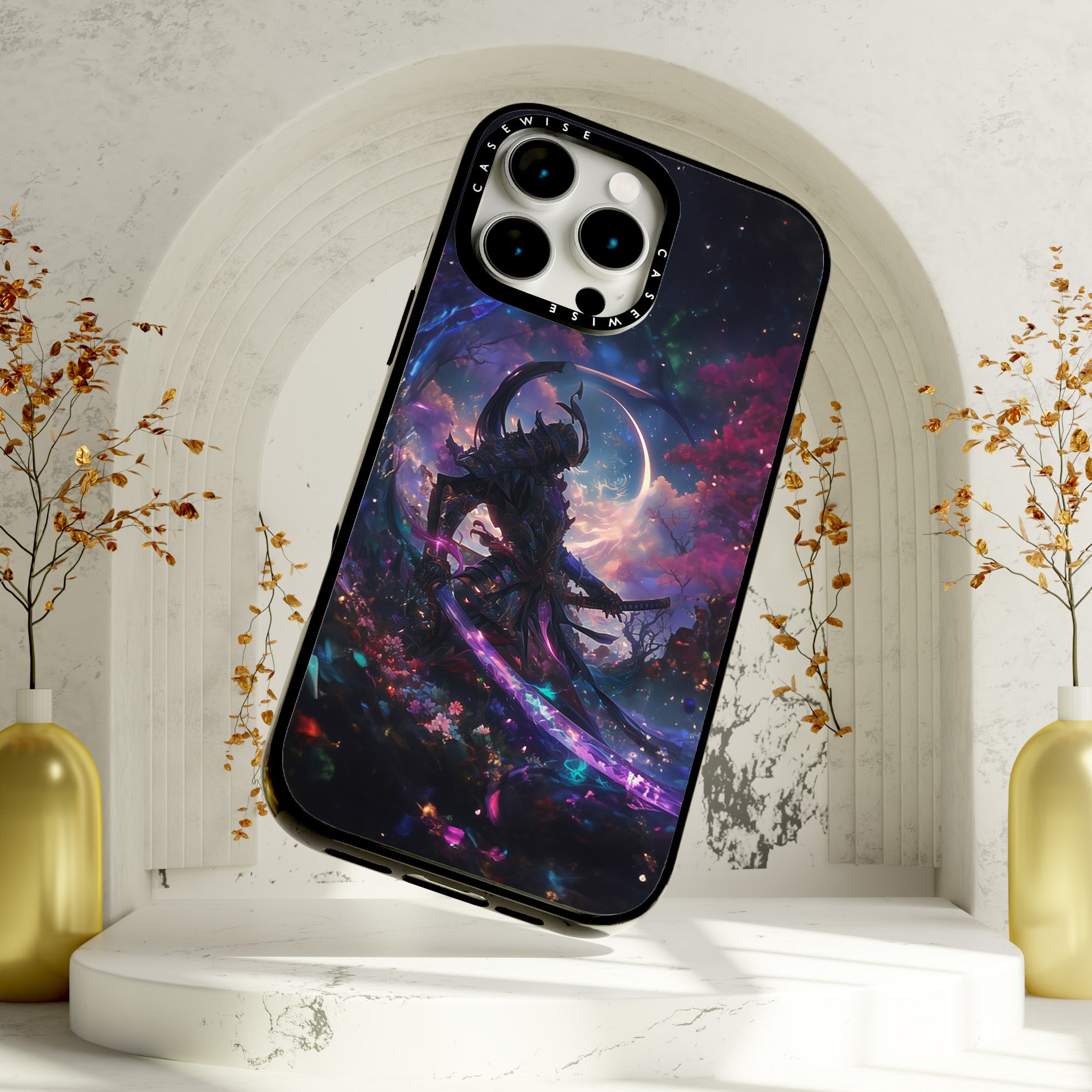 CASEWISE
CASEWISE