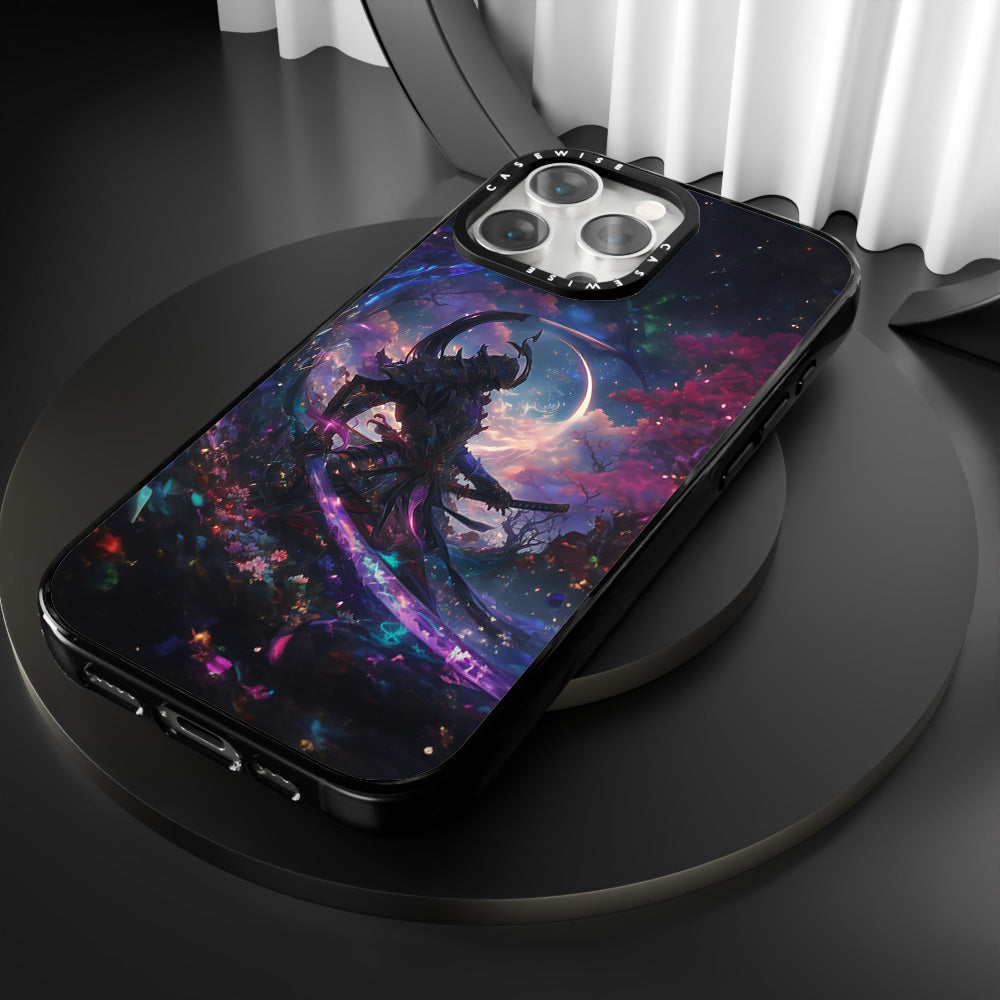 CASEWISE CASEWISE