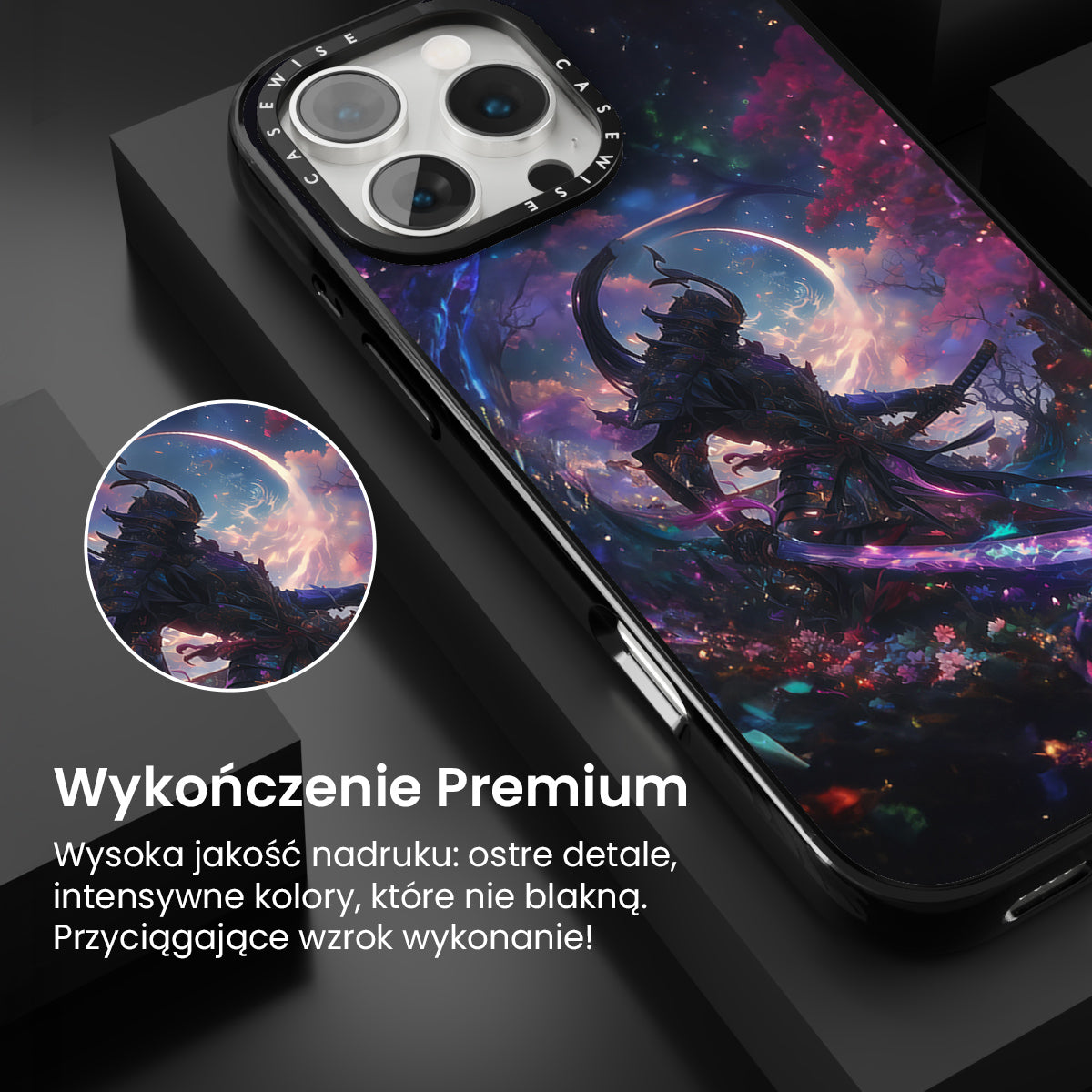 CASEWISE CASEWISE

Wykończenie Premium

Wysoka jakość nadruku: ostre detale, intensywne kolory, które nie blakną. Przyciągające wzrok wykonanie!