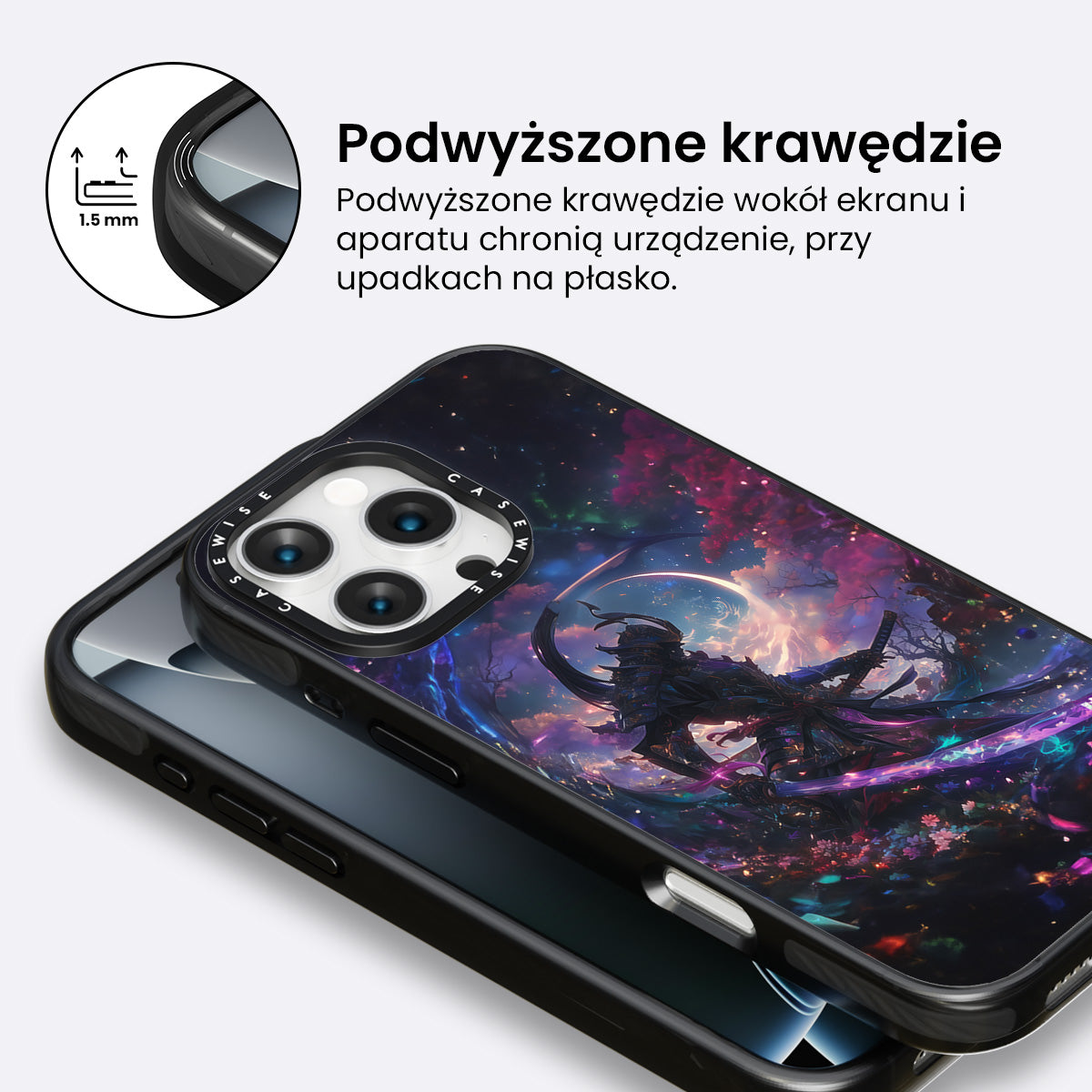 1.5 mm

Podwyższone krawędzie

Podwyższone krawędzie wokół ekranu i aparatu chronią urządzenie, przy upadkach na płasko.

CASEWISE CASEWISE