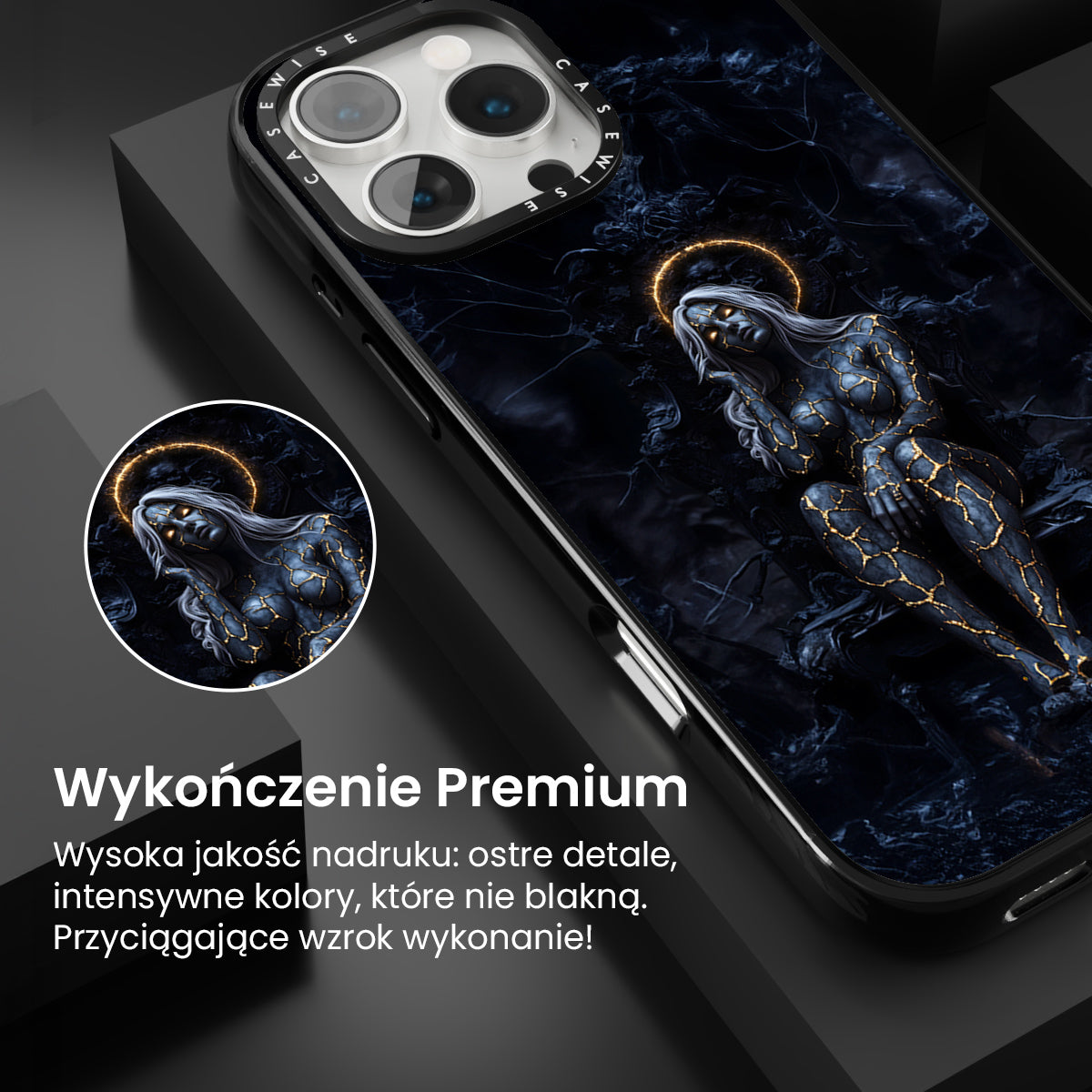 CASEWISE CASEWISE

Wykończenie Premium

Wysoka jakość nadruku: ostre detale, intensywne kolory, które nie blakną. Przyciągające wzrok wykonanie!