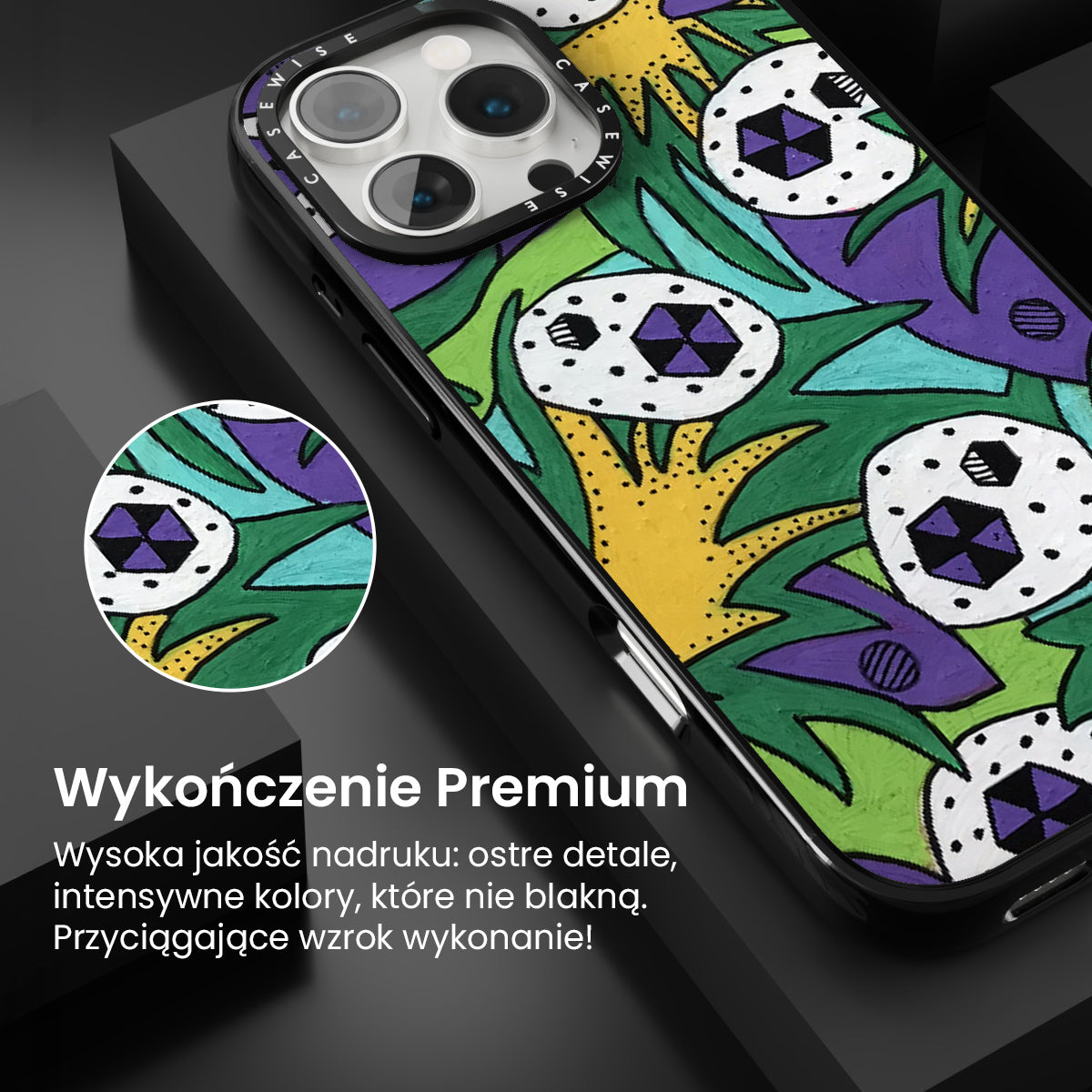 CASEWISE CASEWISE

Wykończenie Premium

Wysoka jakość nadruku: ostre detale, intensywne kolory, które nie blakną. Przyciągające wzrok wykonanie!