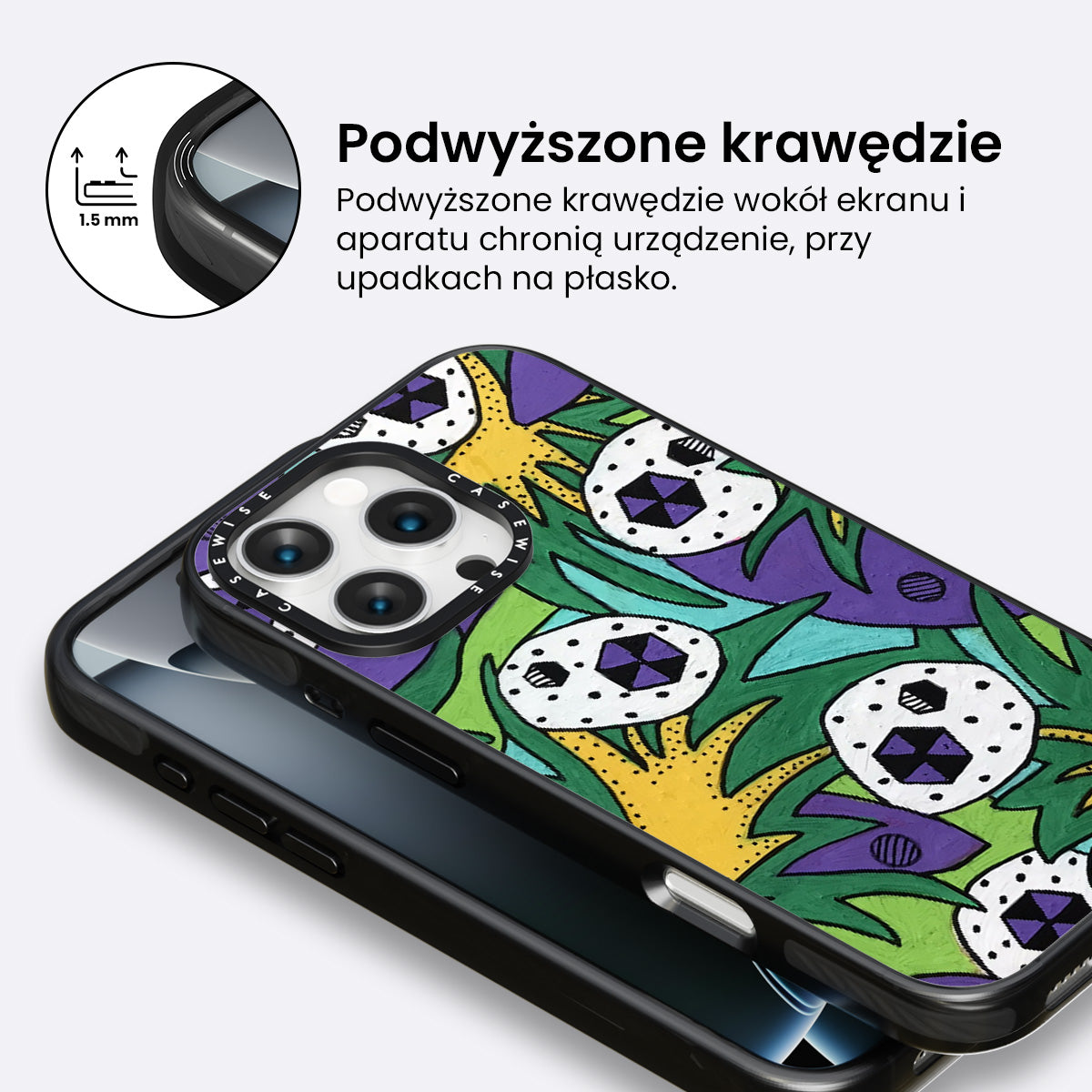 1.5 mm

Podwyższone krawędzie

Podwyższone krawędzie wokół ekranu i aparatu chronią urządzenie, przy upadkach na płasko.

CASEWISE CASEWISE