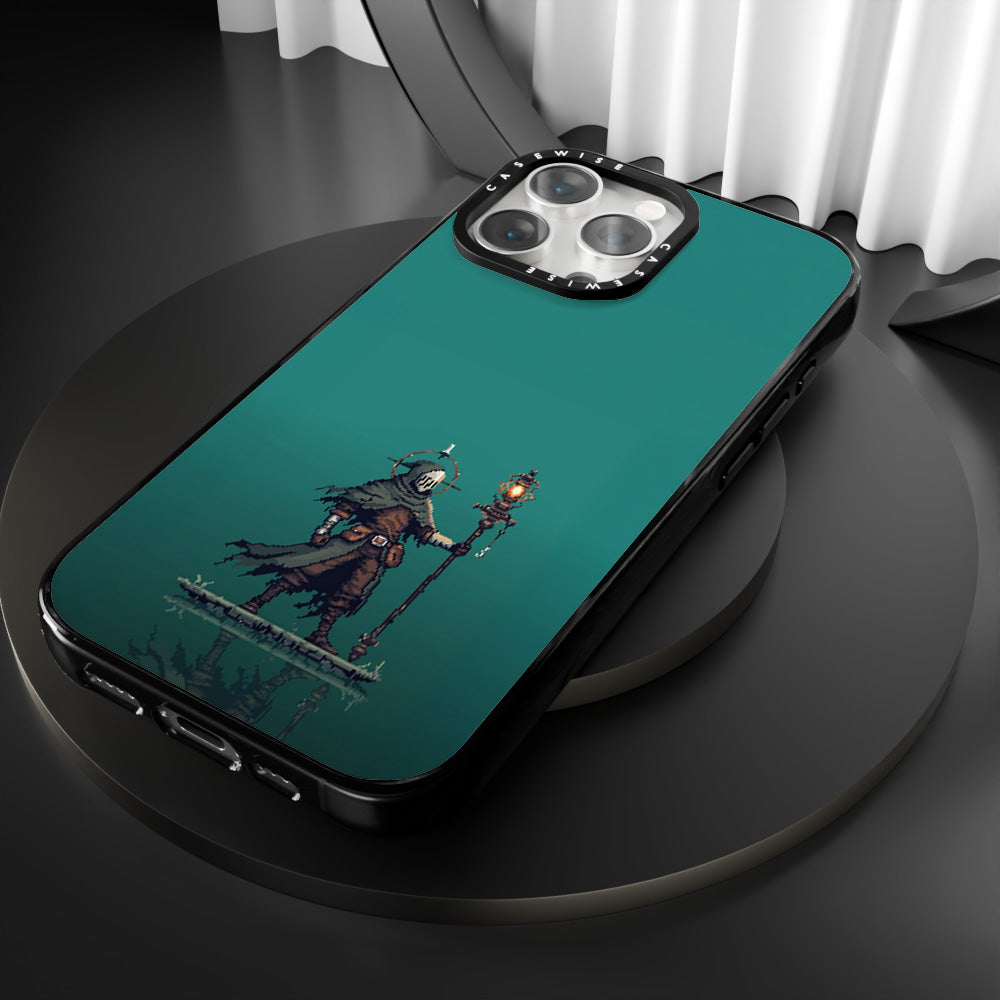 CASEWISE
CASEWISE