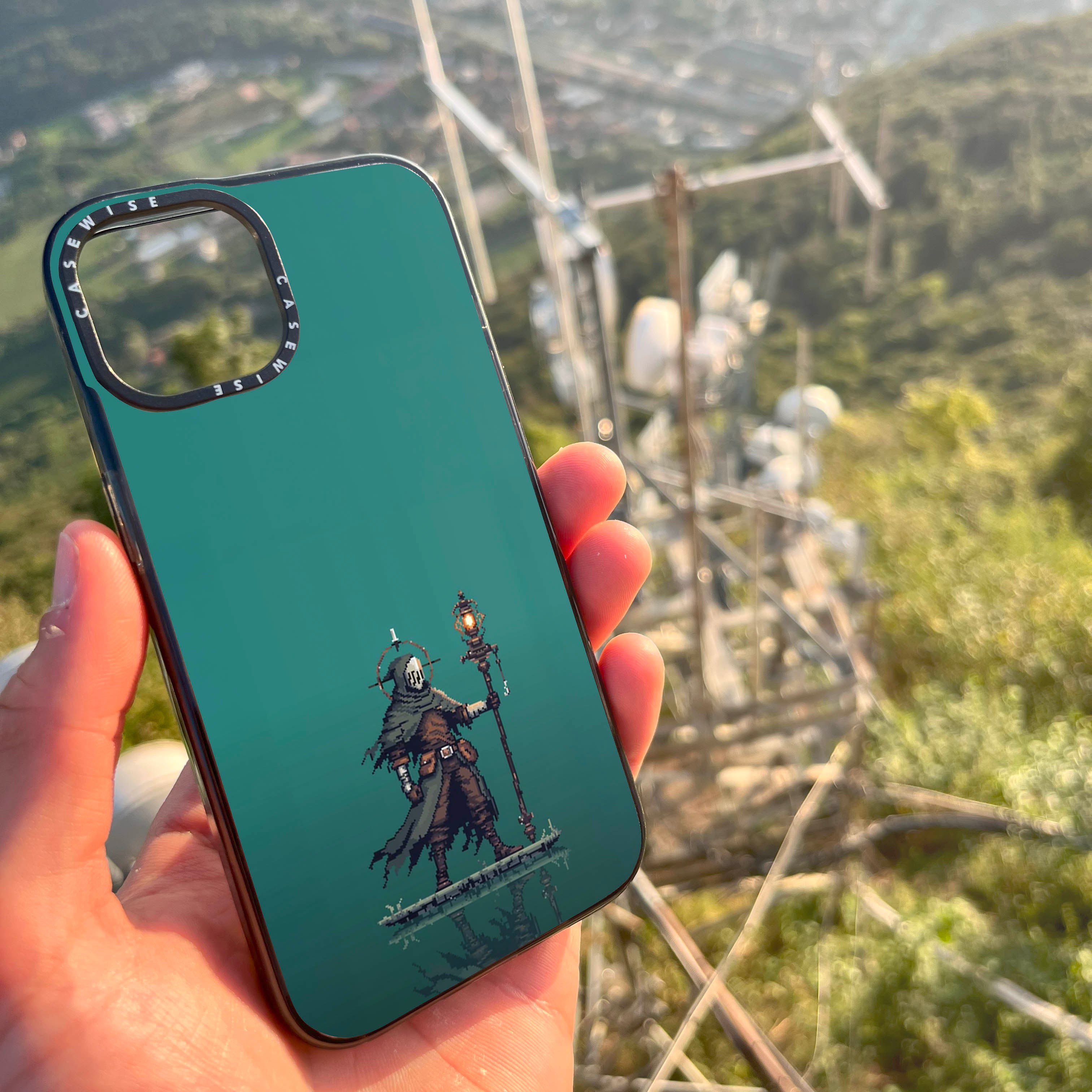 CASEWISE
CASEWISE