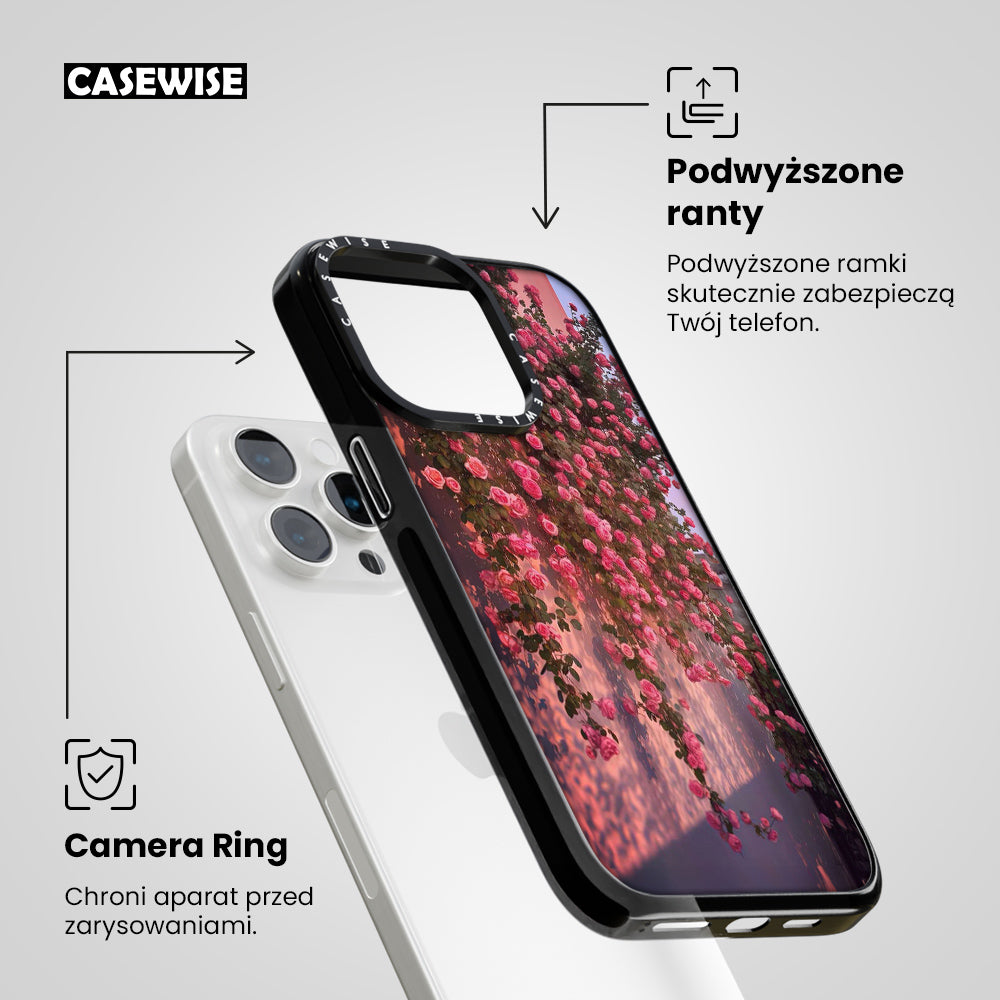 CASEWISE

Podwyższone ranty

Podwyższone ramki skutecznie zabezpieczą Twój telefon.

CASEWISE

CASEWISE

Camera Ring

Chroni aparat przed zarysowaniami.