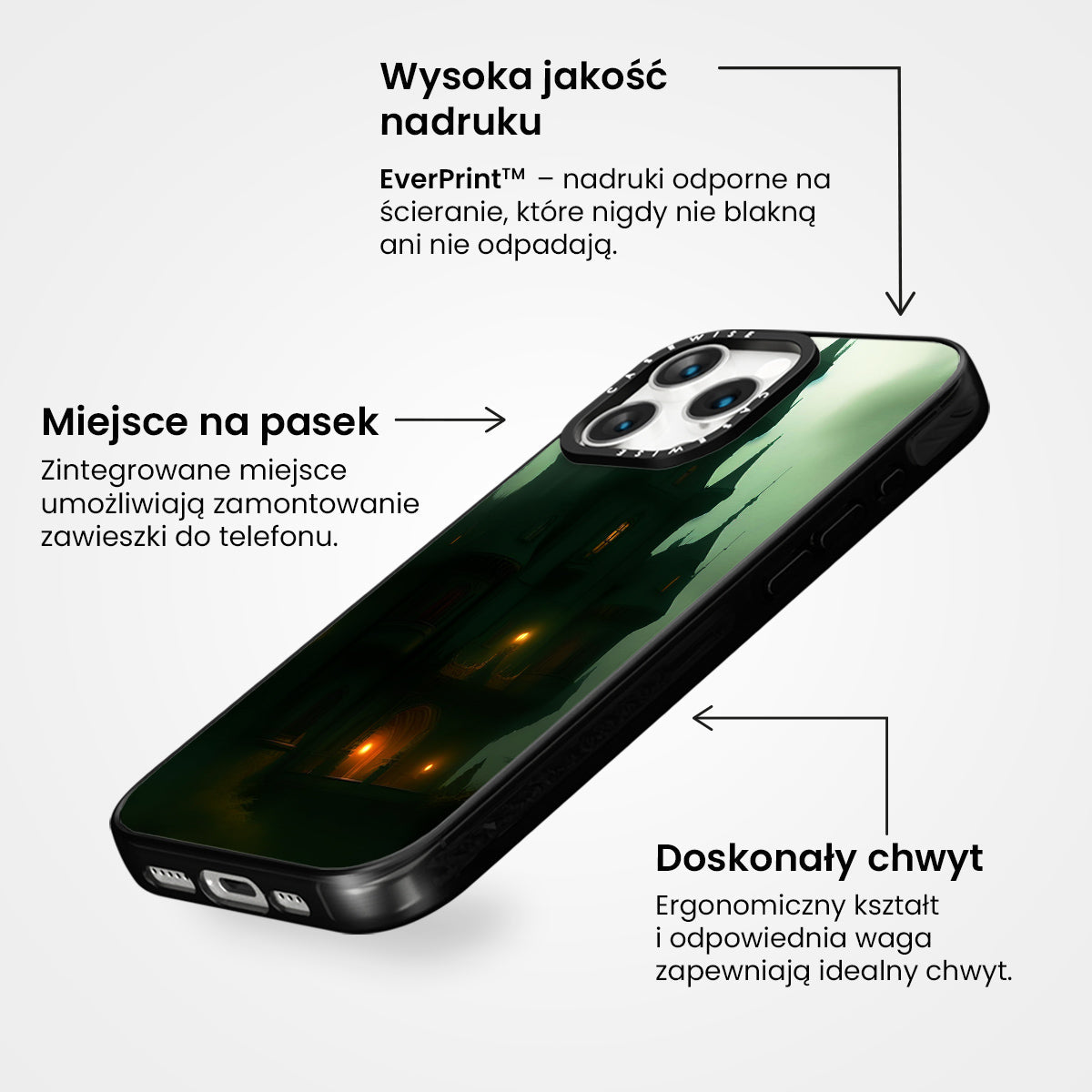 Wysoka jakość nadruku

EverPrint™ – nadruki odporne na ścieranie, które nigdy nie blakną ani nie odpadają.

CASEWISE

CASEWISE

Miejsce na pasek

Zintegrowane miejsce umożliwiają zamontowanie zawieszki do telefonu.

Doskonały chwyt

Ergonomiczny kształt i odpowiednia waga zapewniają idealny chwyt.