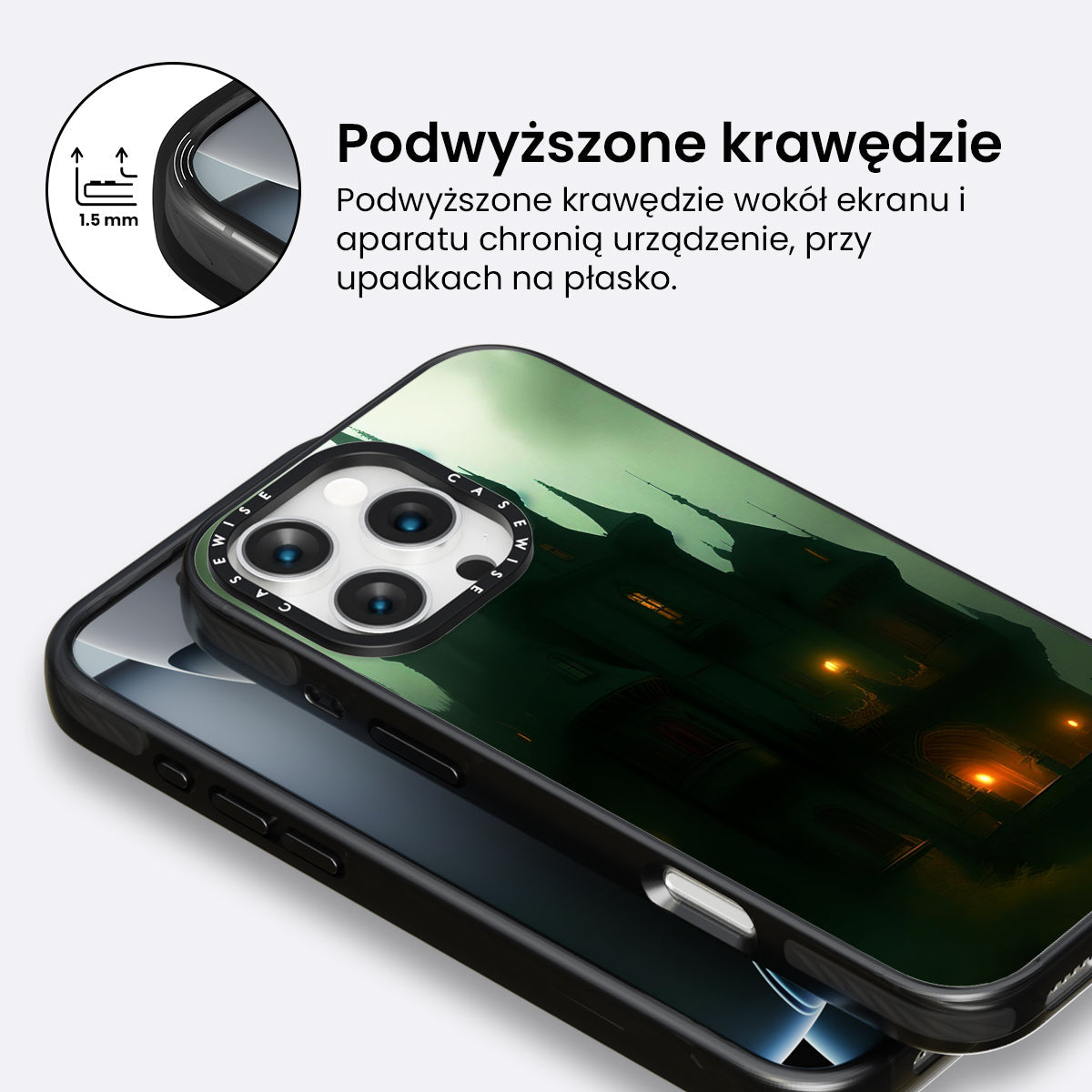 1.5 mm

Podwyższone krawędzie

Podwyższone krawędzie wokół ekranu i aparatu chronią urządzenie, przy upadkach na płasko.

CASEWISE CASEWISE