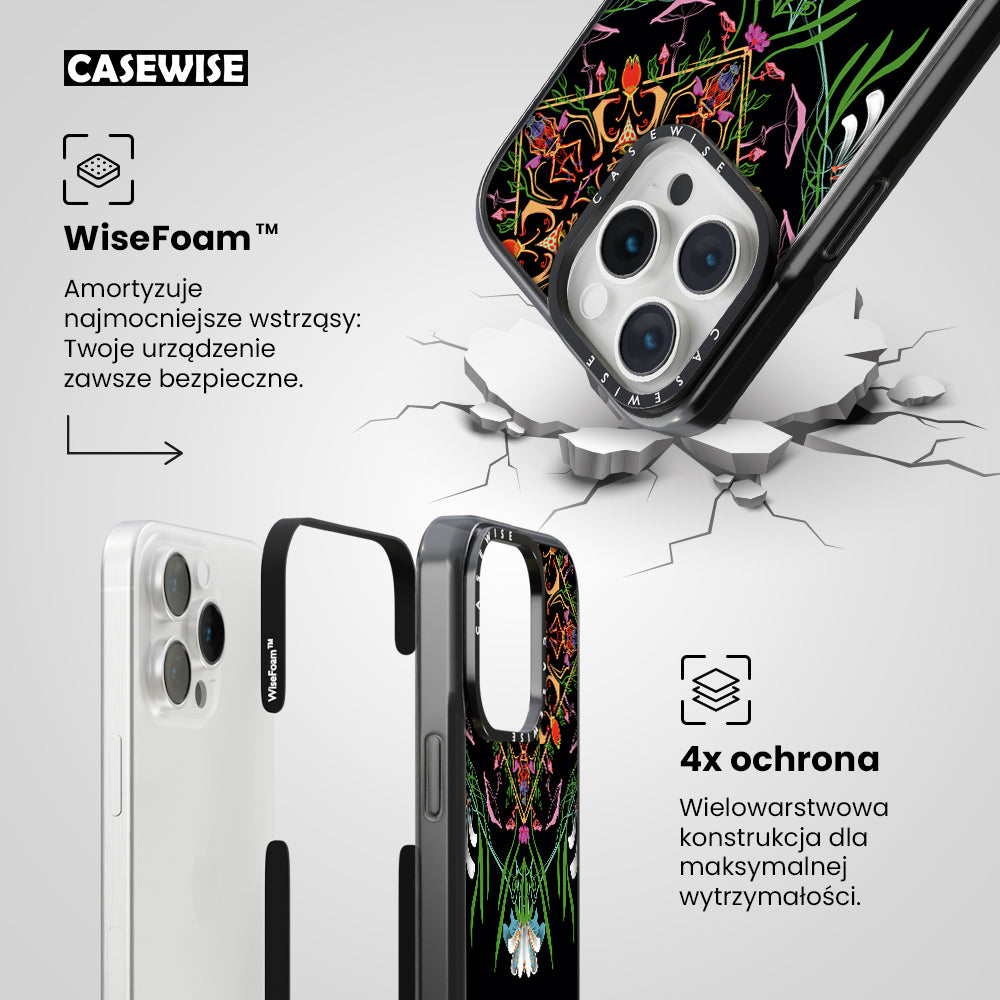 CASEWISE

WiseFoam™

Amortyzuje najmocniejsze wstrząsy: Twoje urządzenie zawsze bezpieczne.

CASEWISE

CASEWISE

WiseFoam™

CASEWISE

4x ochrona

Wielowarstwowa konstrukcja dla maksymalnej wytrzymałości.