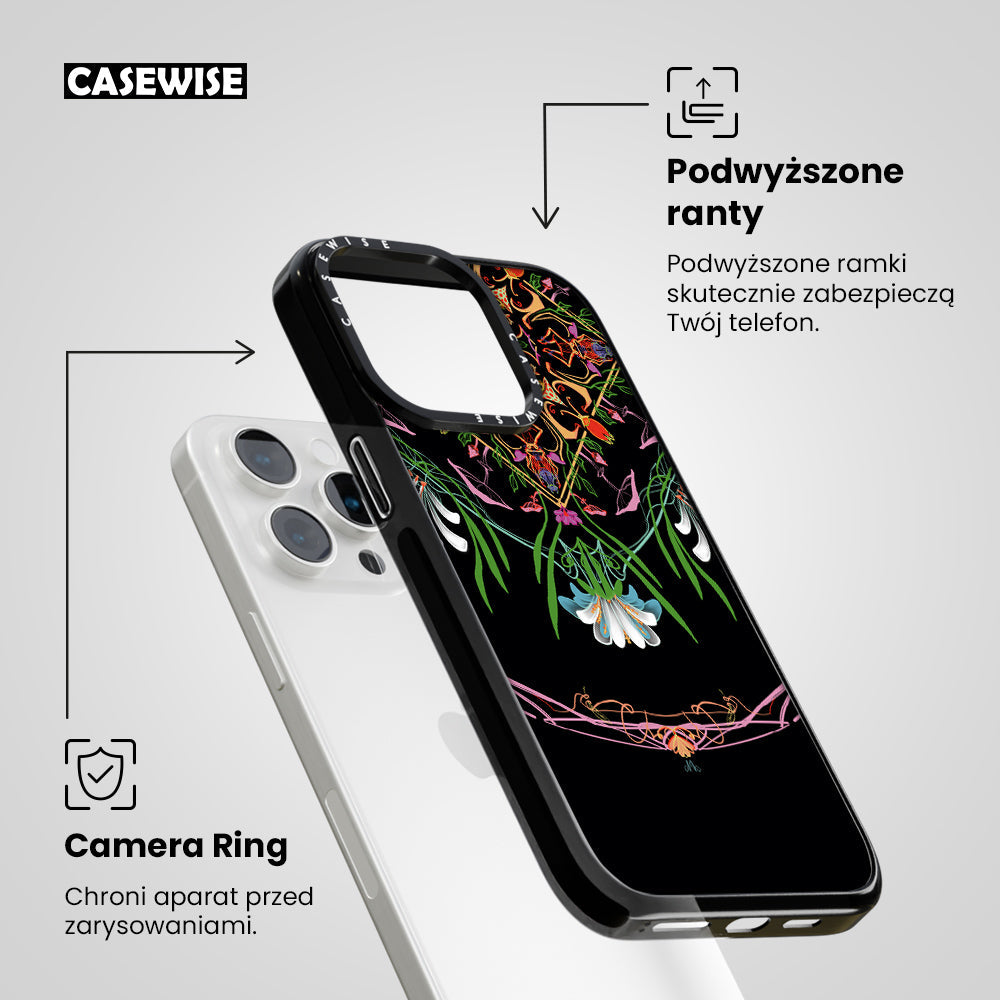 CASEWISE

Podwyższone ranty

Podwyższone ramki skutecznie zabezpieczą Twój telefon.

CASEWISE

CASEWISE

Camera Ring

Chroni aparat przed zarysowaniami.