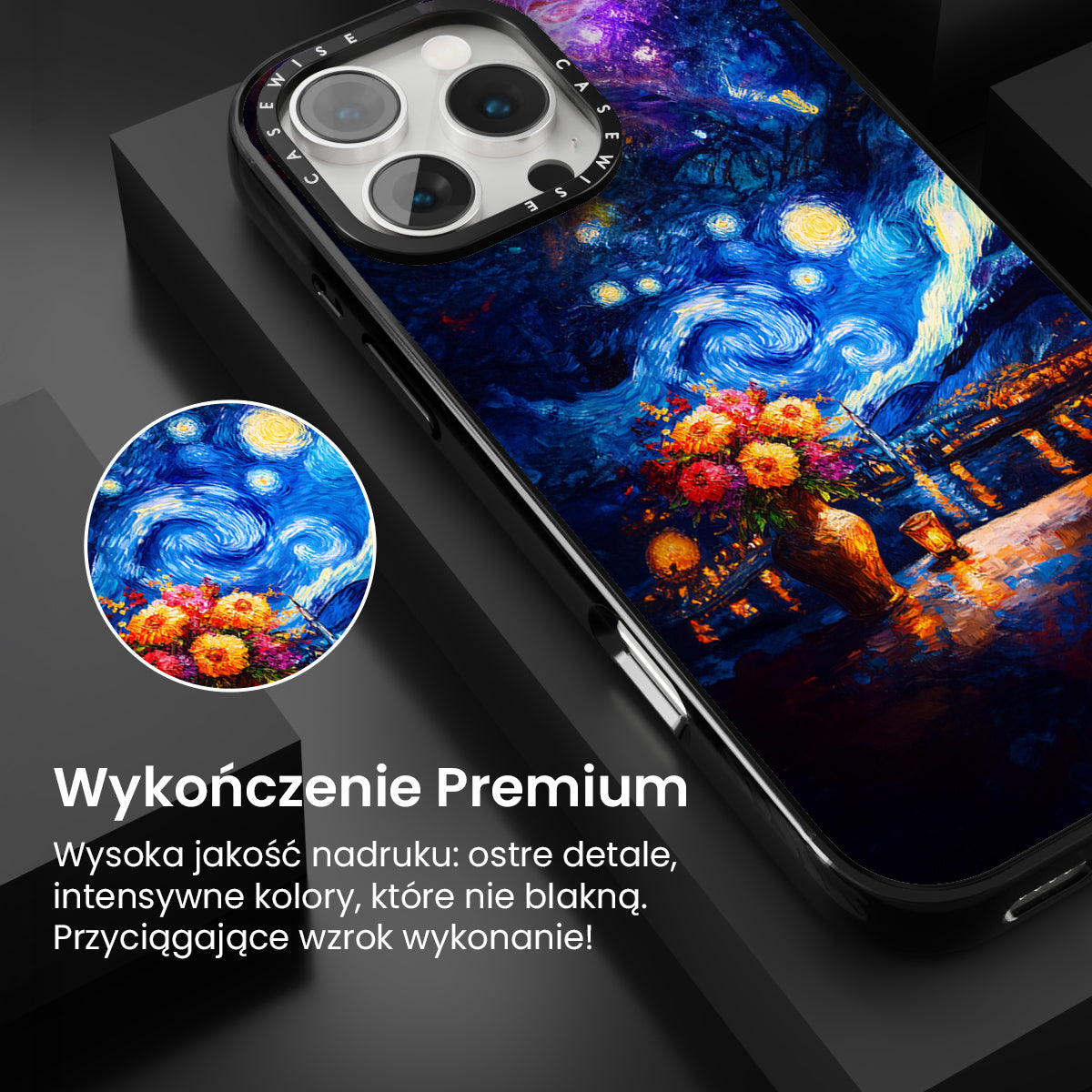 CASEWISE CASEWISE

Wykończenie Premium

Wysoka jakość nadruku: ostre detale, intensywne kolory, które nie blakną. Przyciągające wzrok wykonanie!