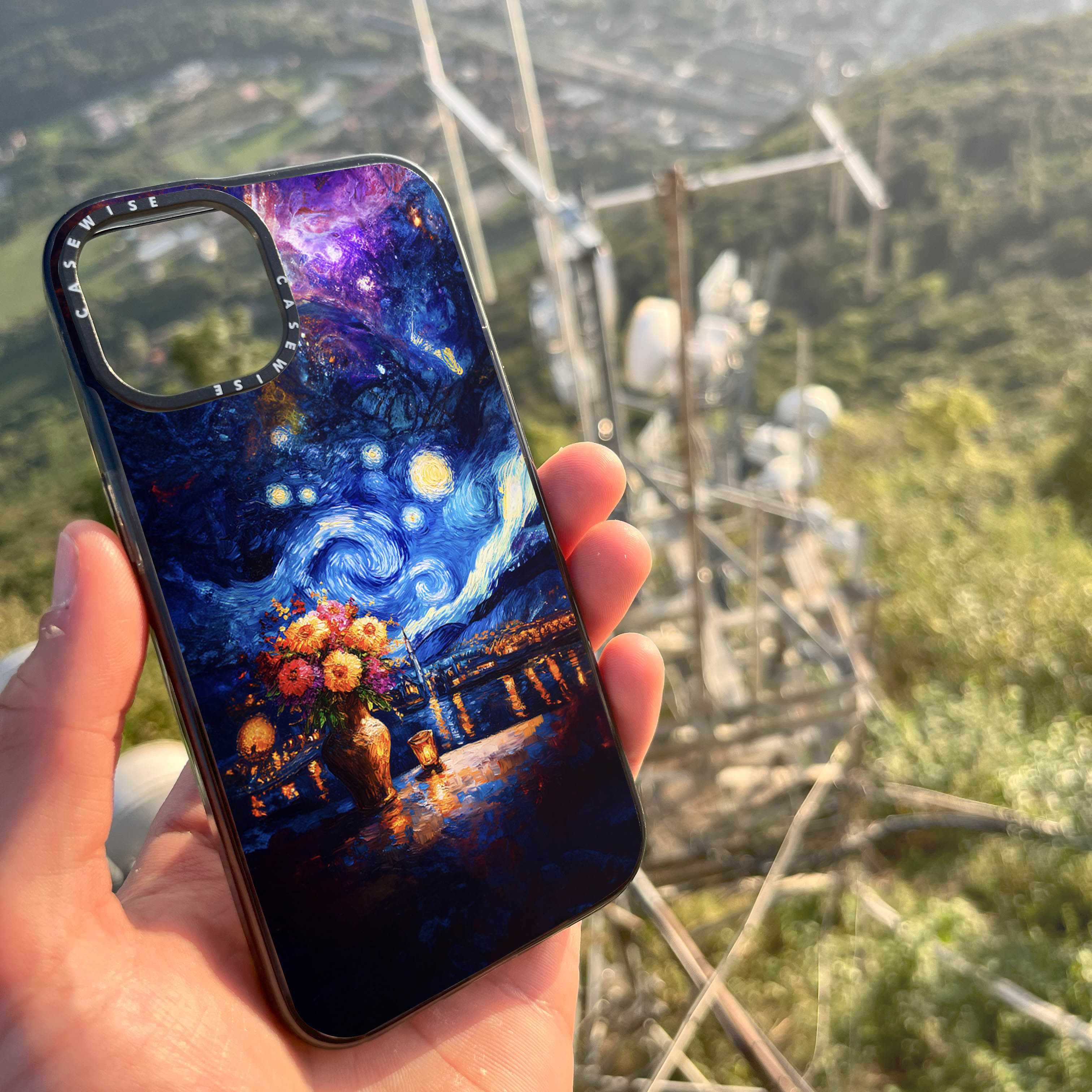 CASEWISE CASEWISE